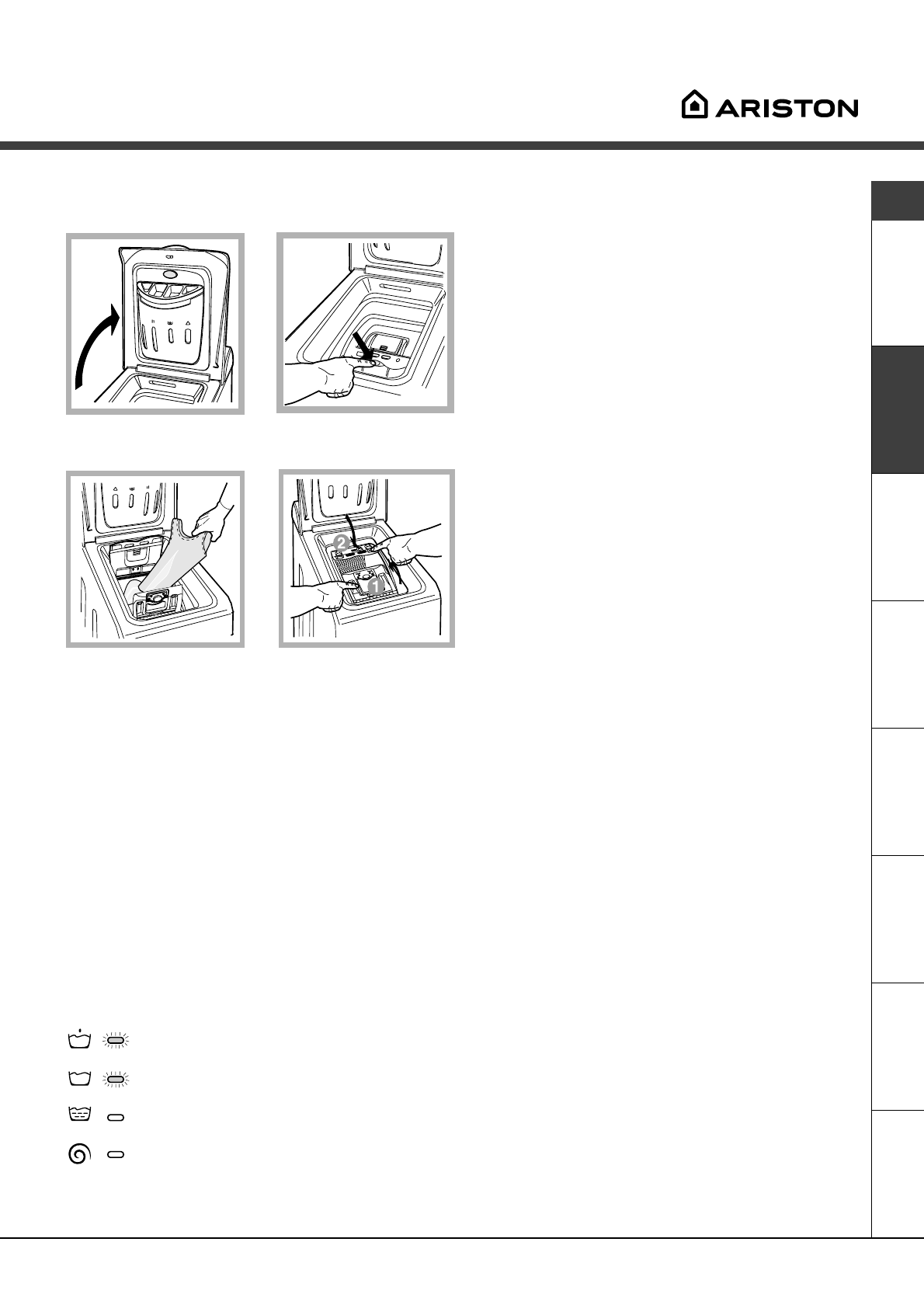 ARISTON

2

1