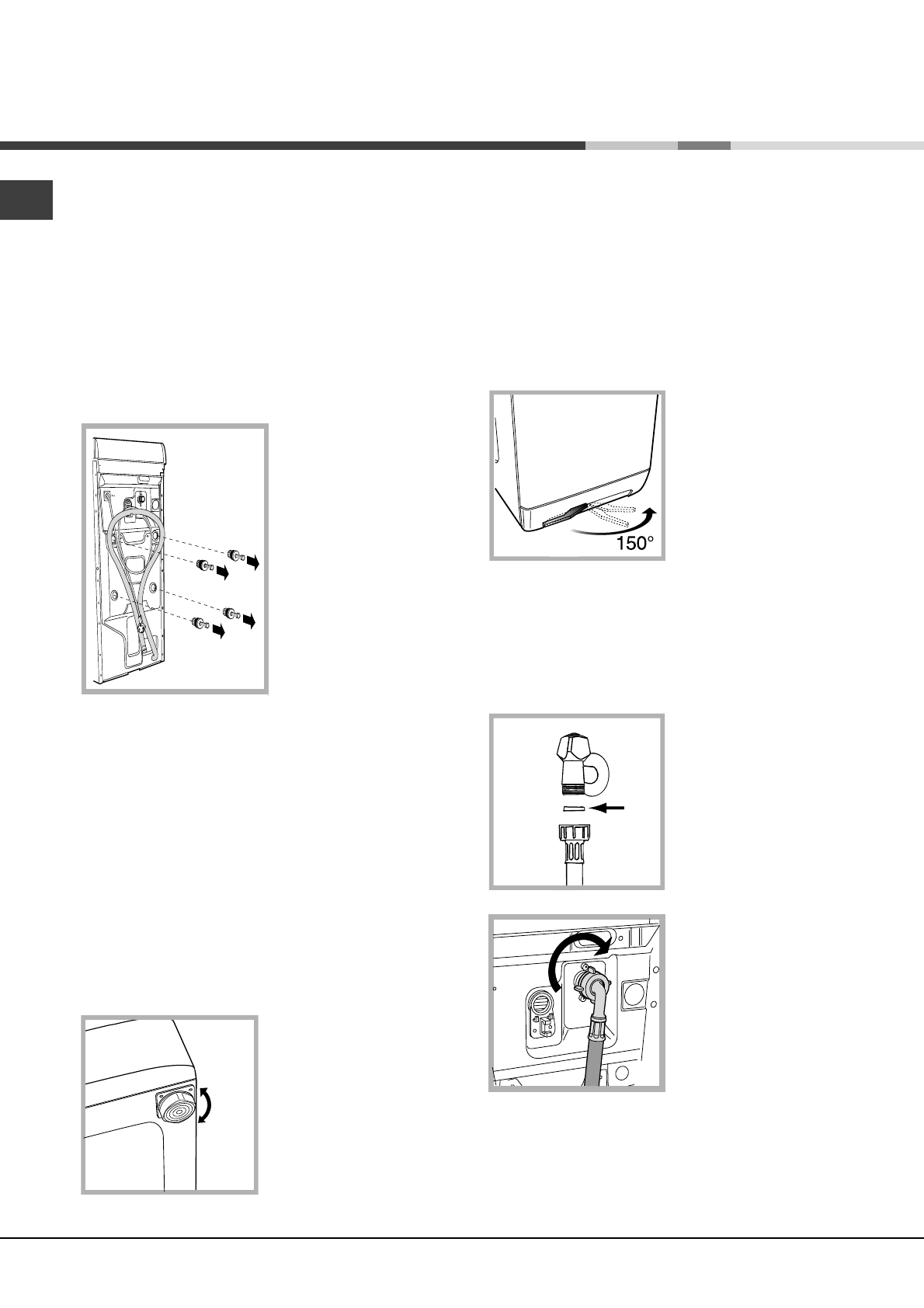 150°