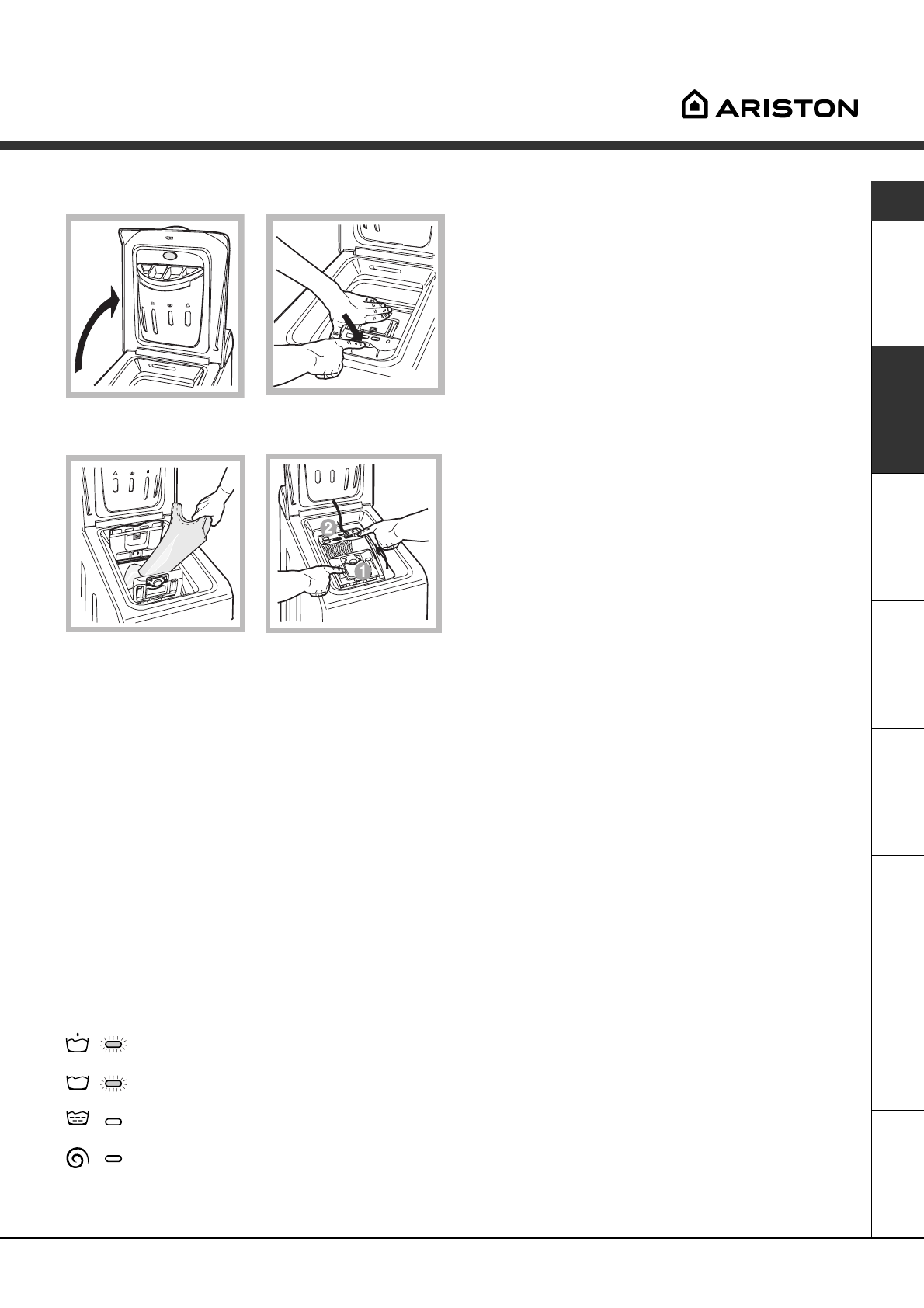 ARISTON

2

1