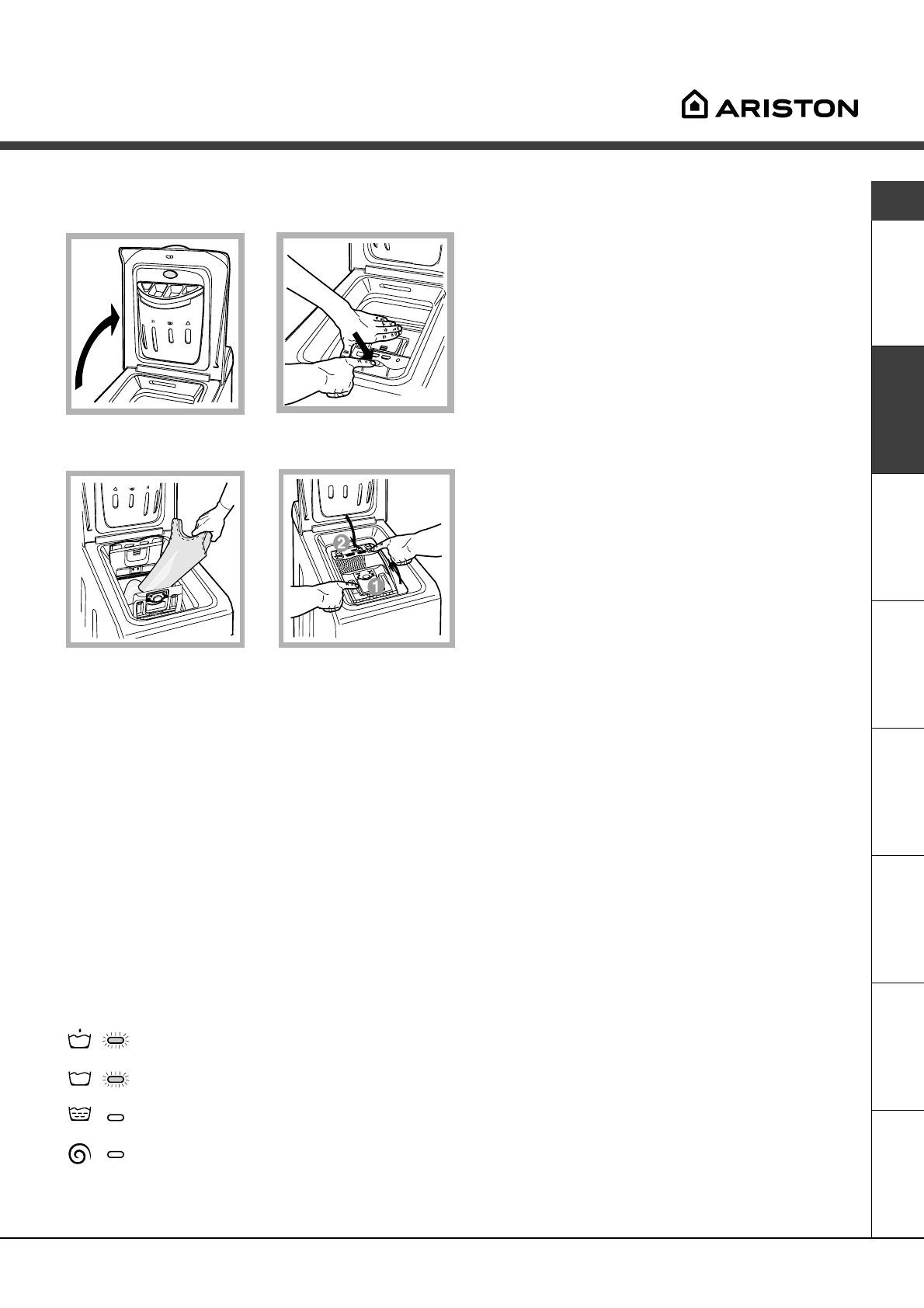 ARISTON

2

1