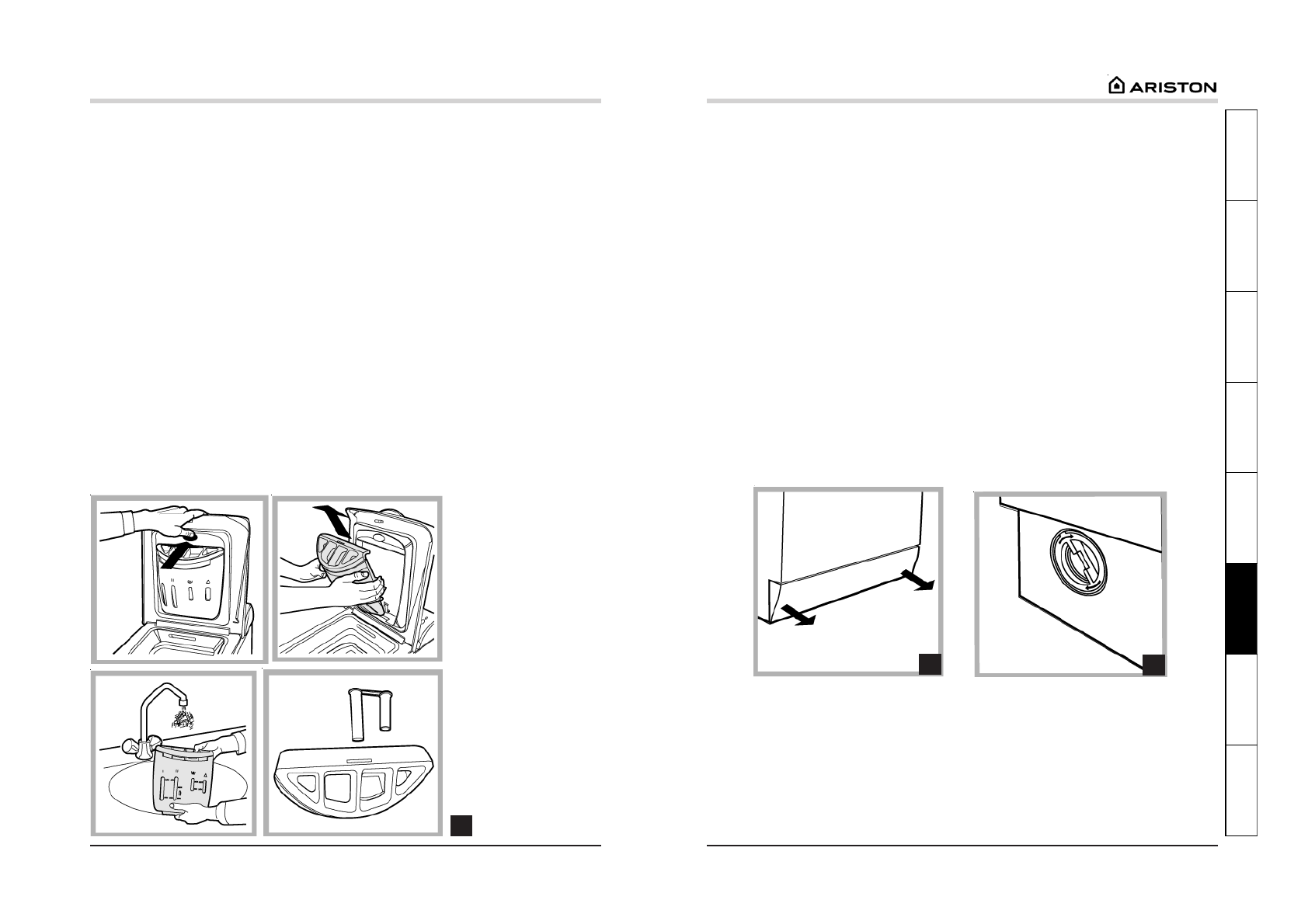 ARISTON