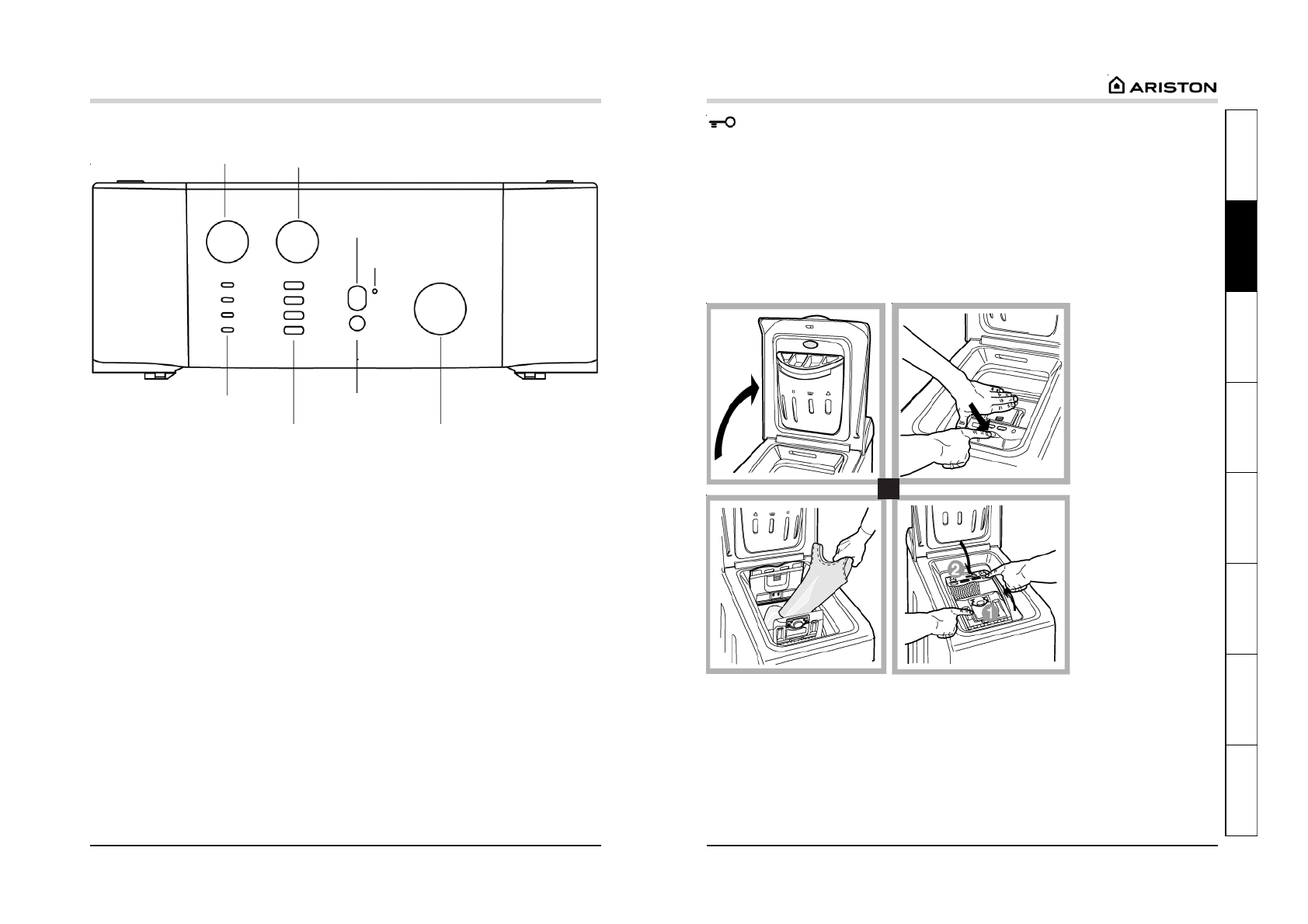 ARISTON

2

1