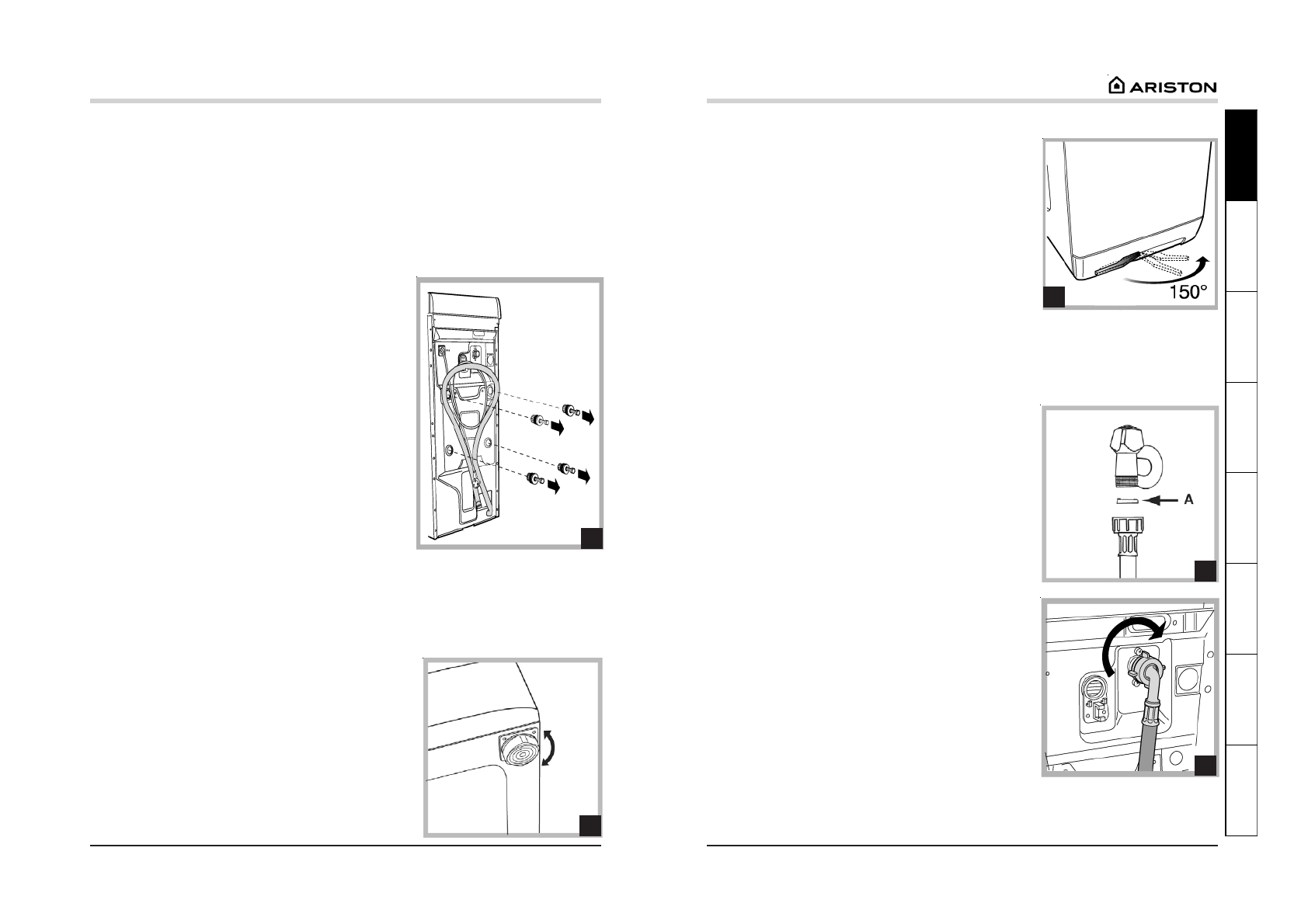 ARISTON

150°

A