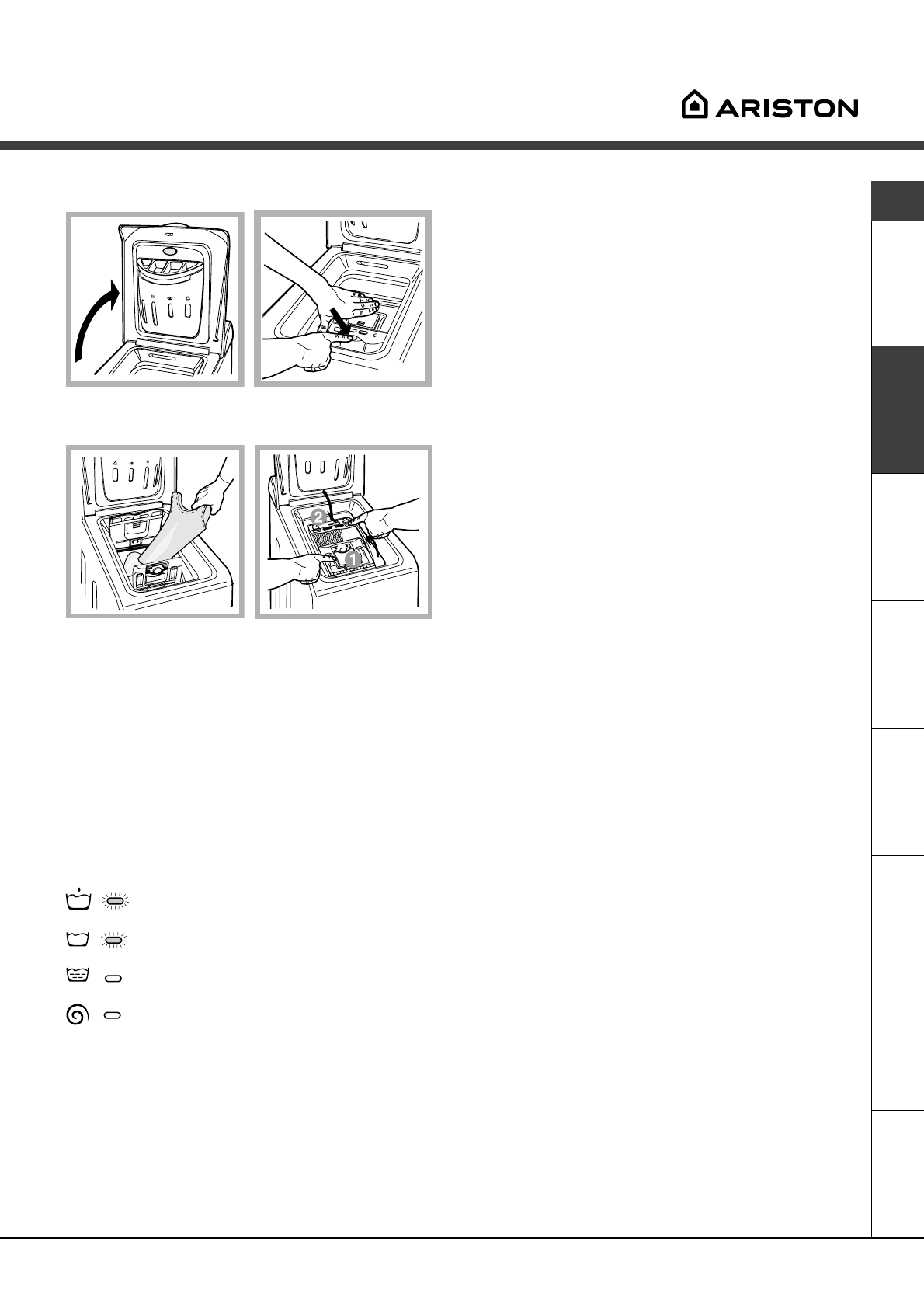 ARISTON

2
1