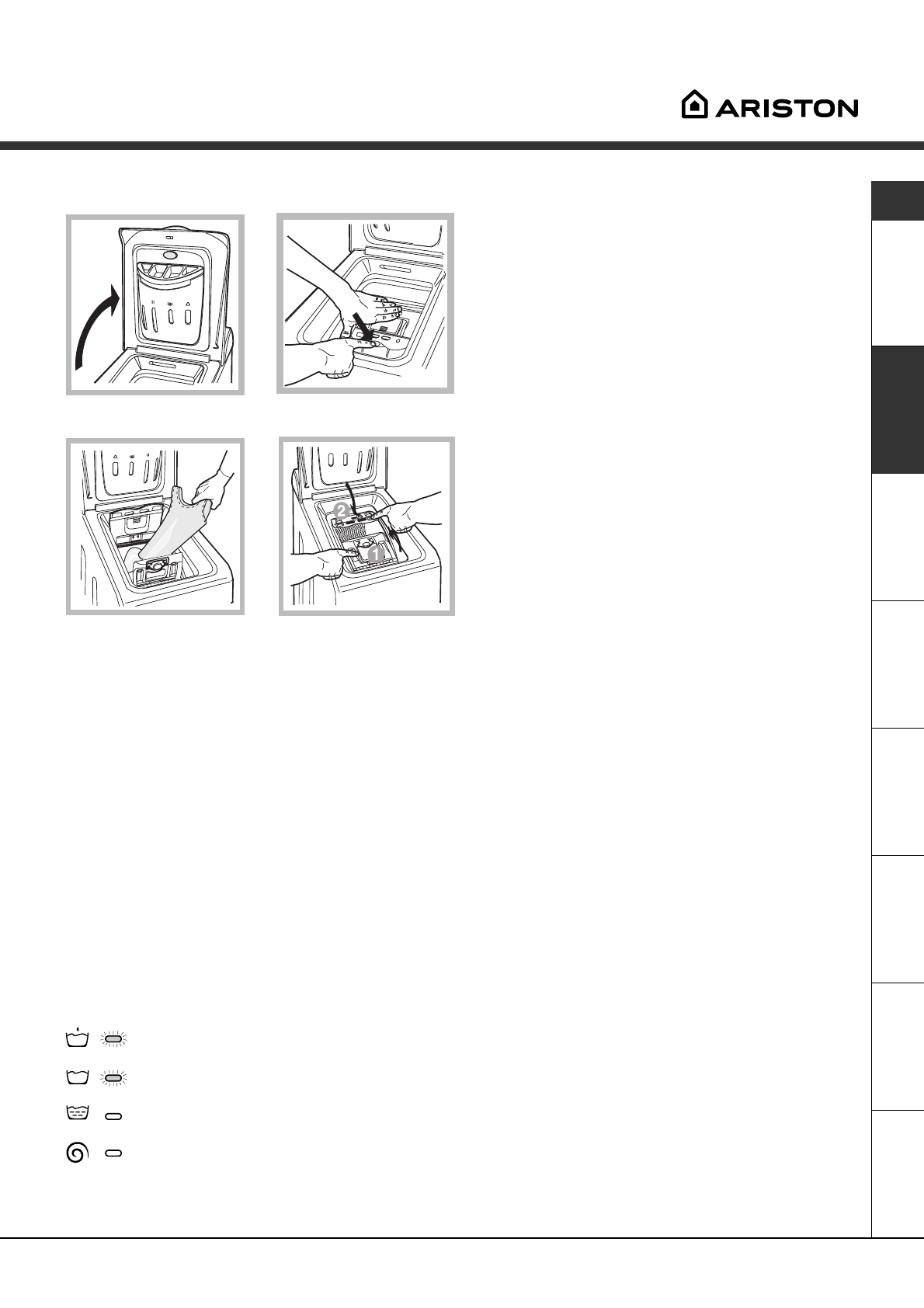 ARISTON

2

1