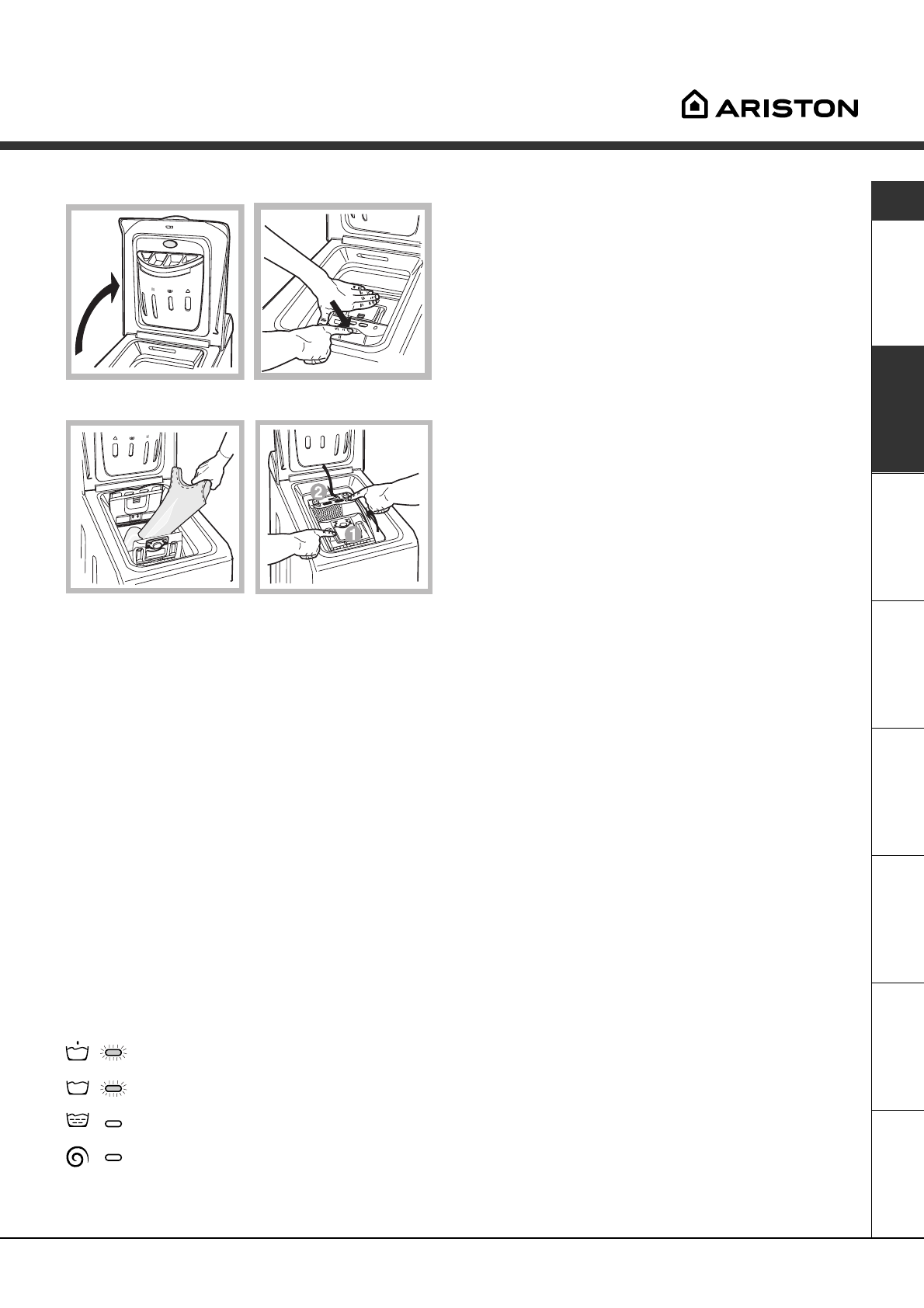 ARISTON

2

1