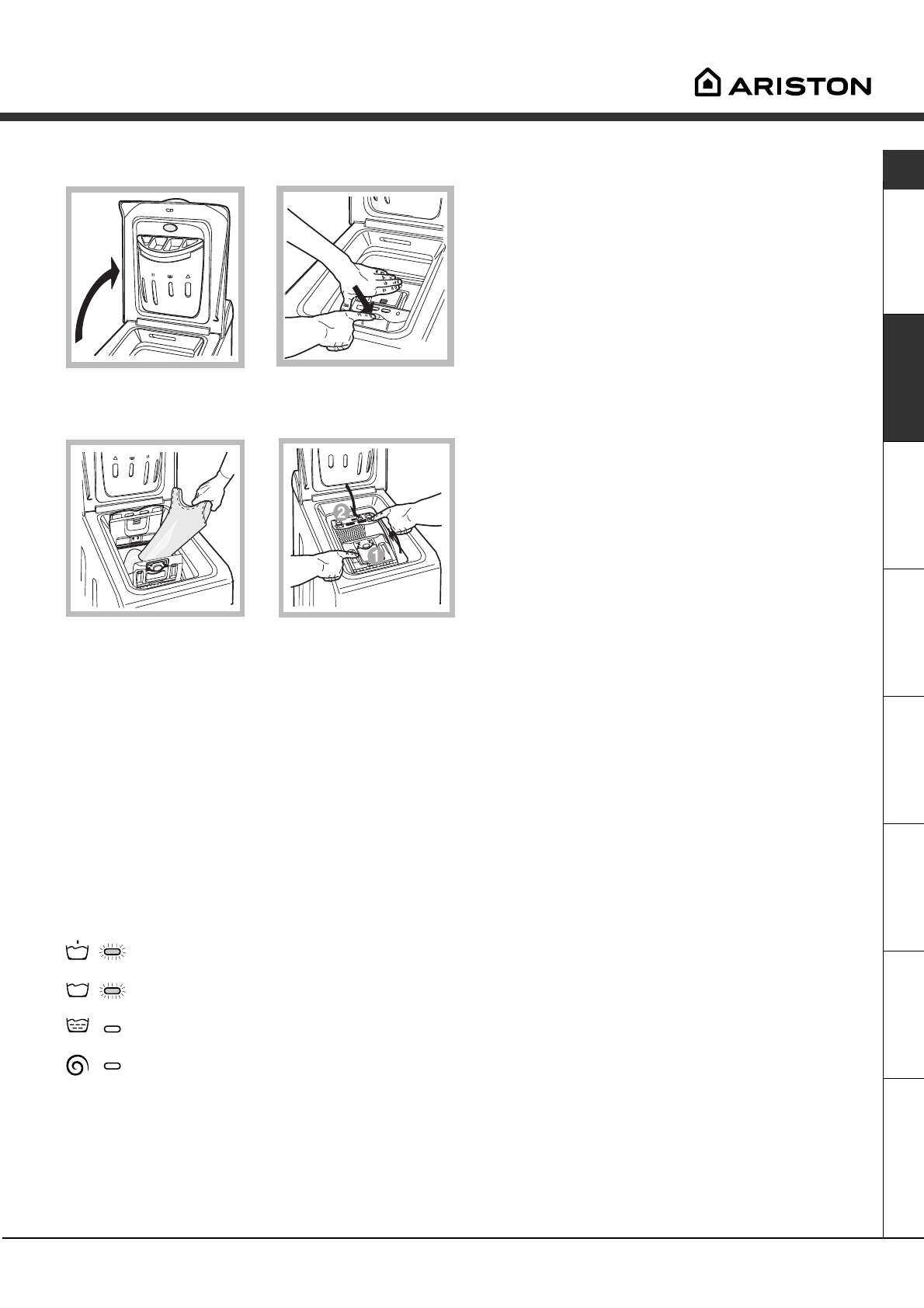 ARISTON

2

1