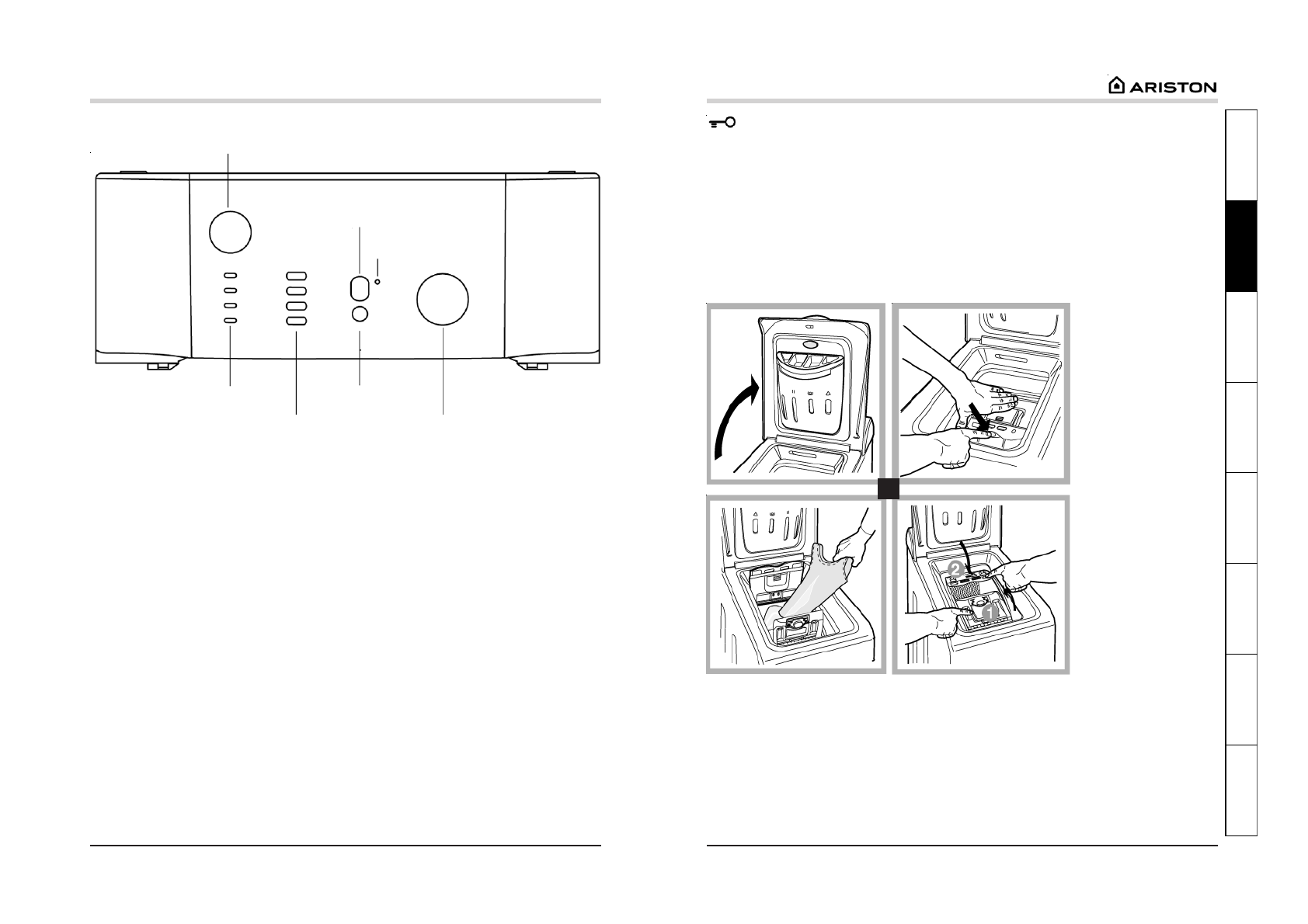 ARISTON

2

1