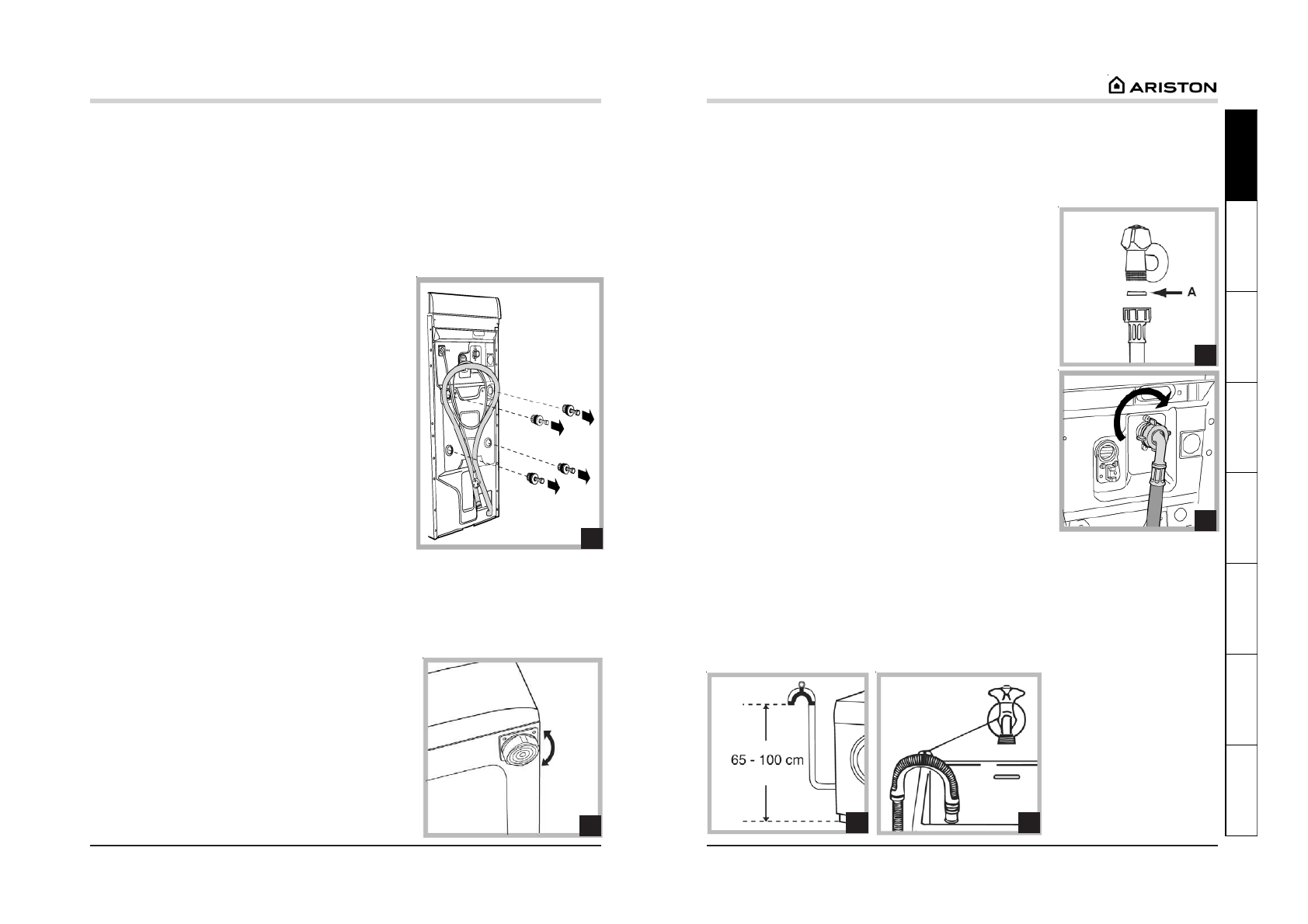 ARISTON

A

65 - 100 cm