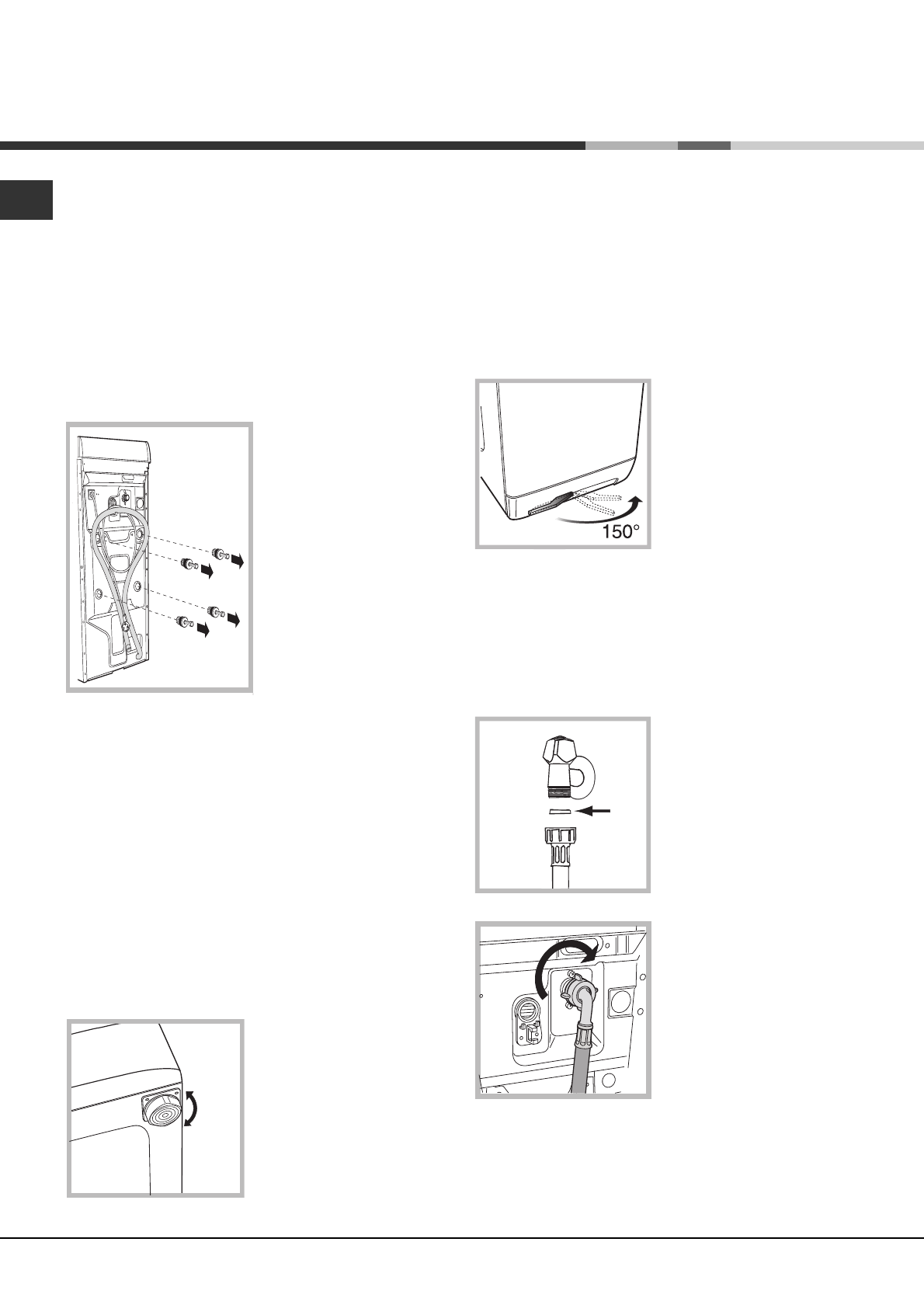 150°