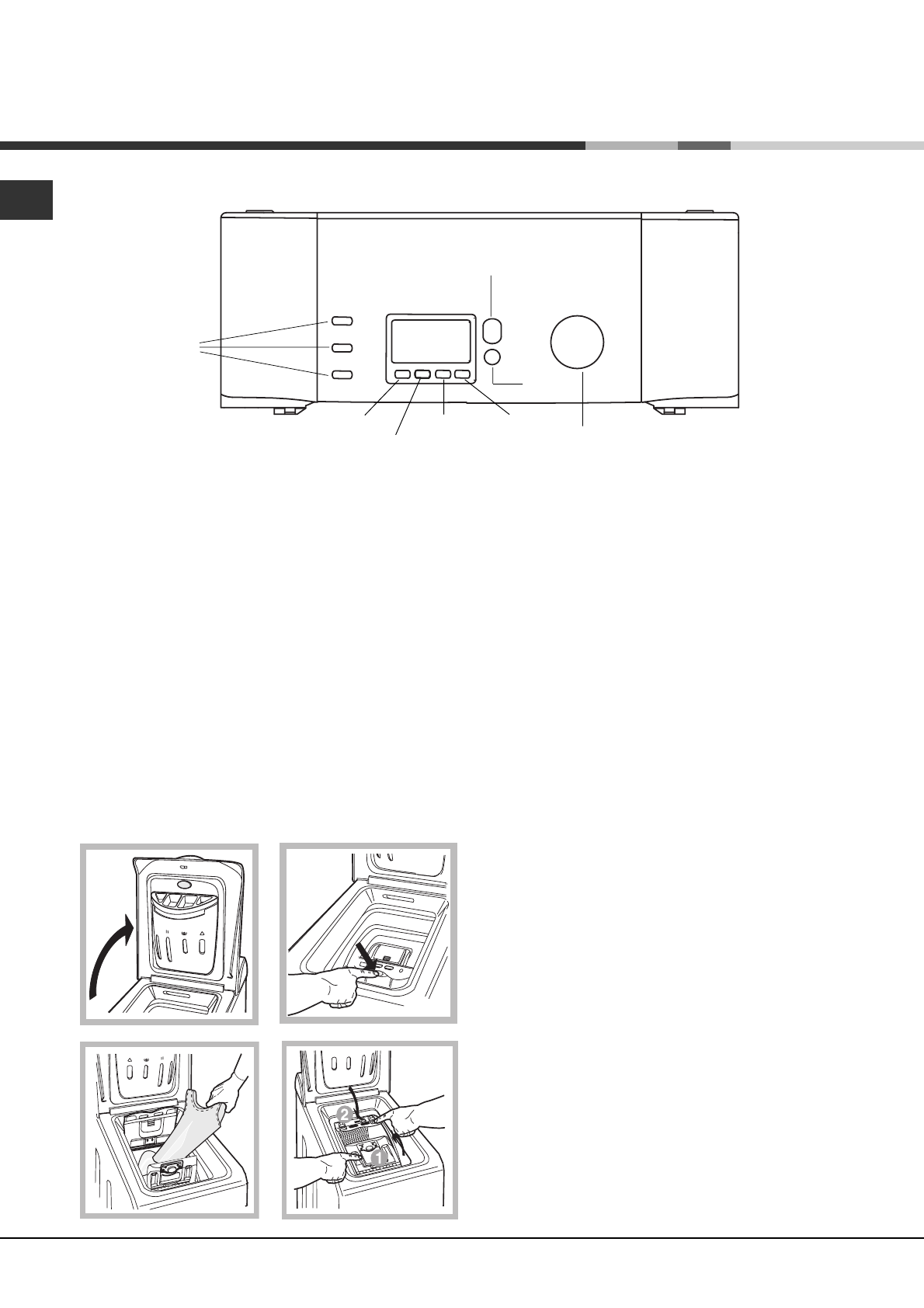 2

1