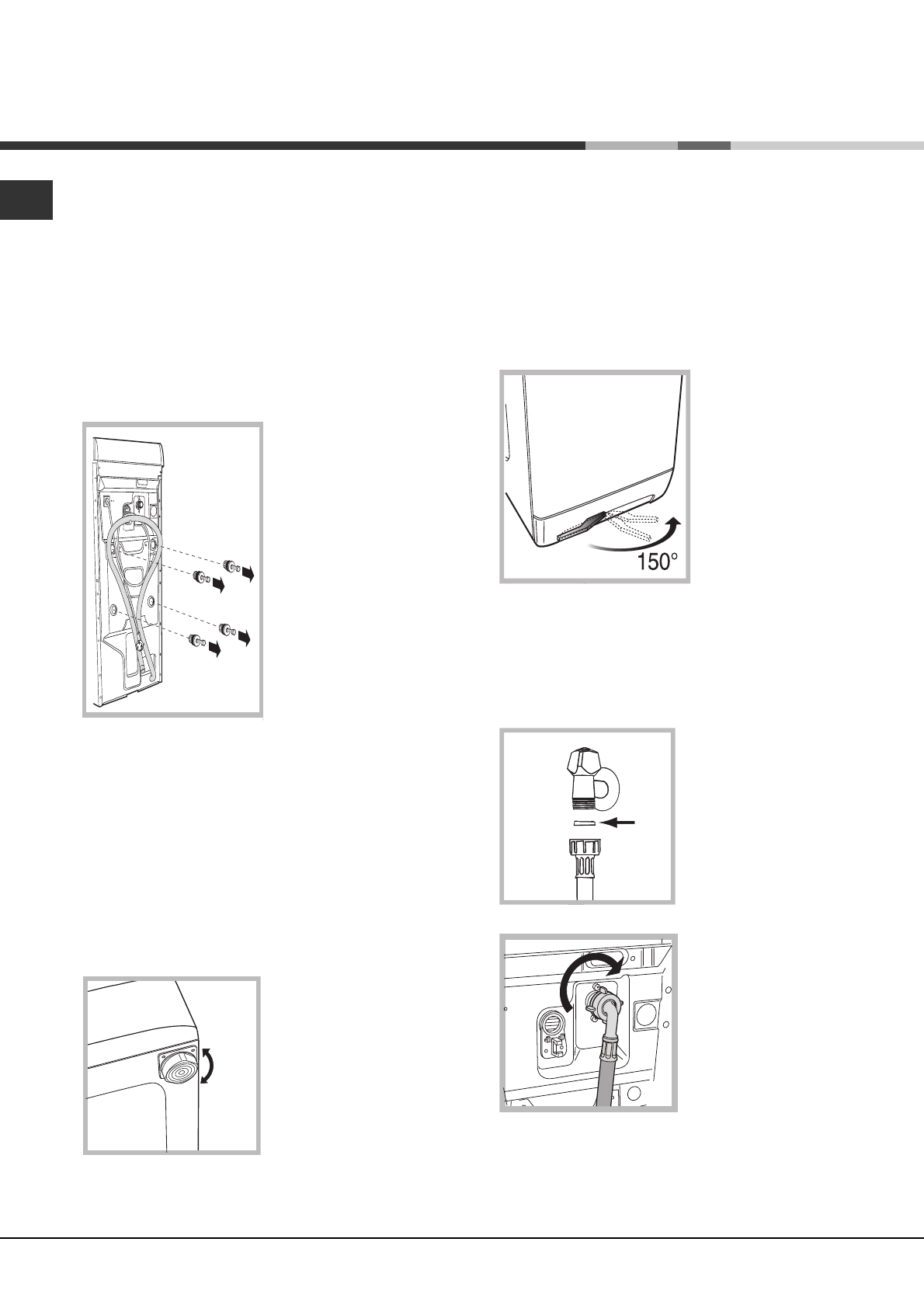 150°