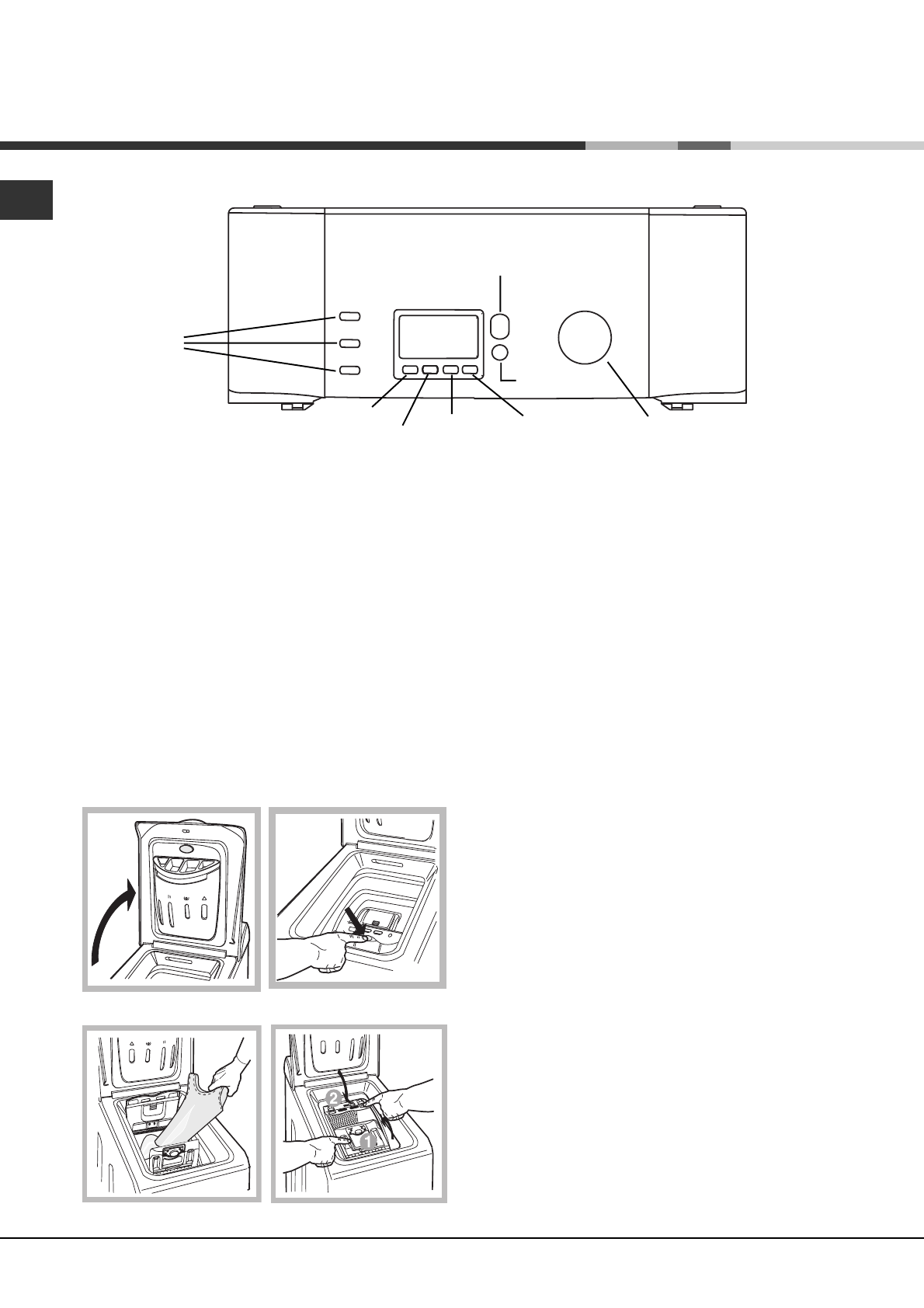 2
1