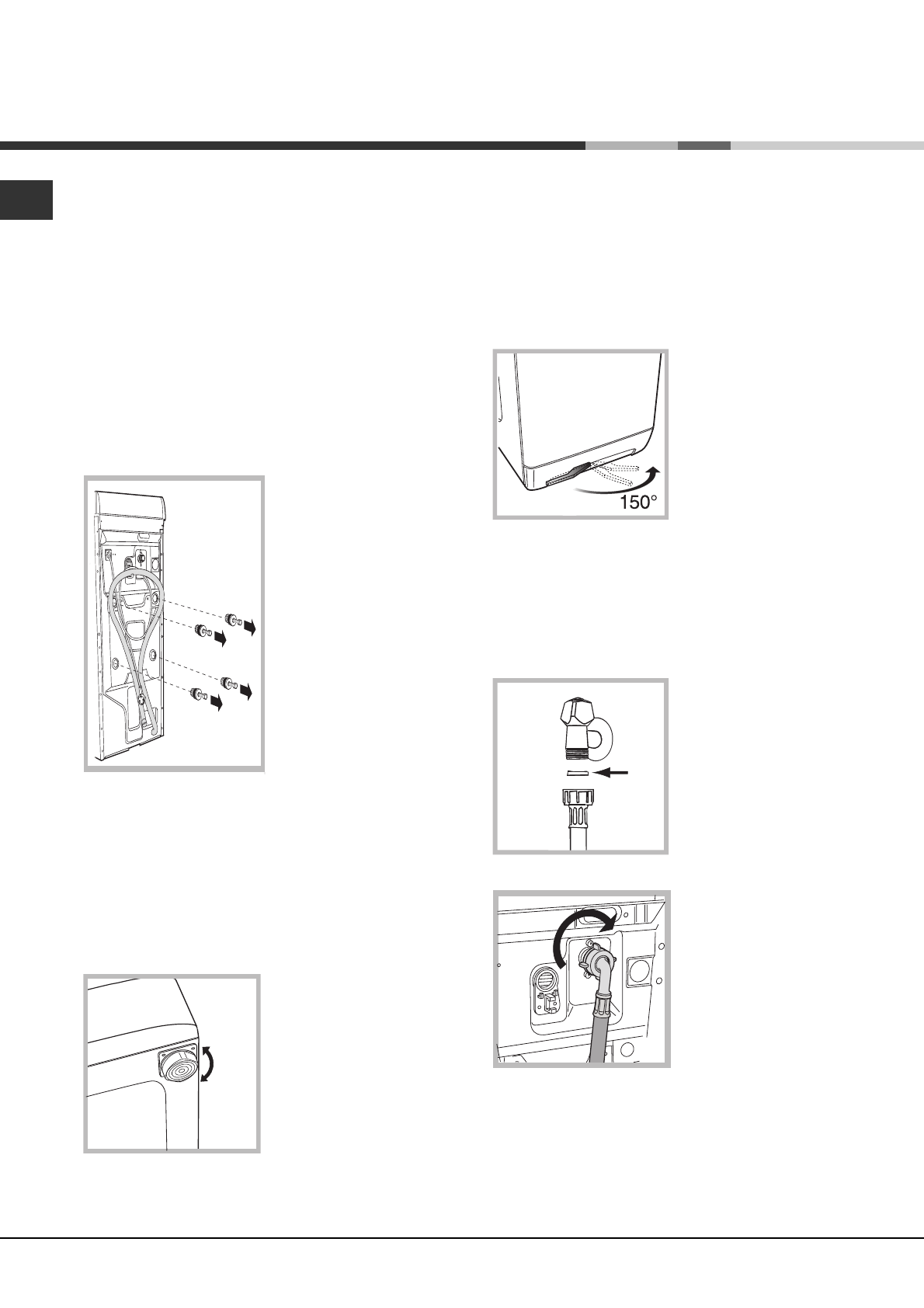 150°