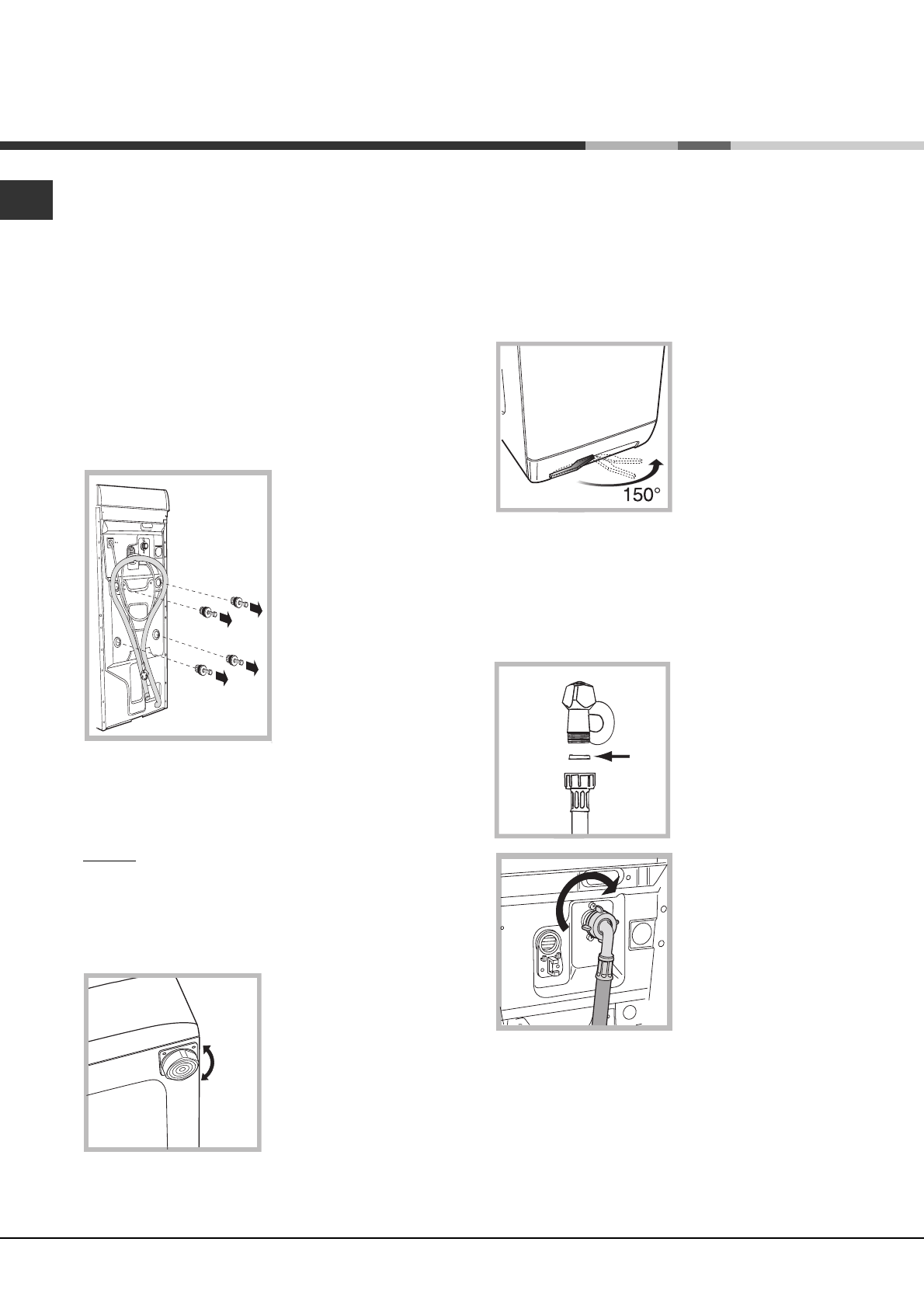 150°