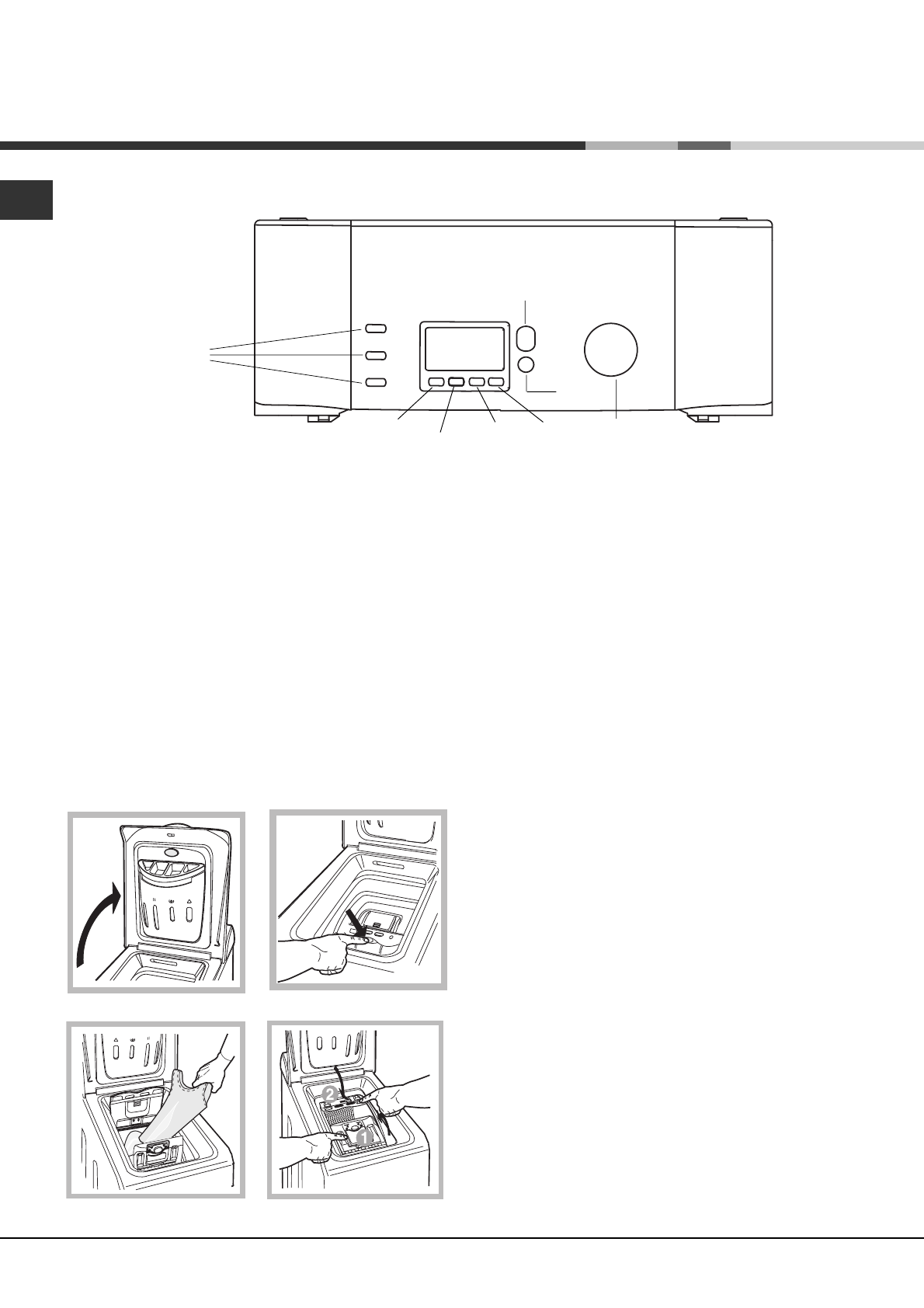 2

1