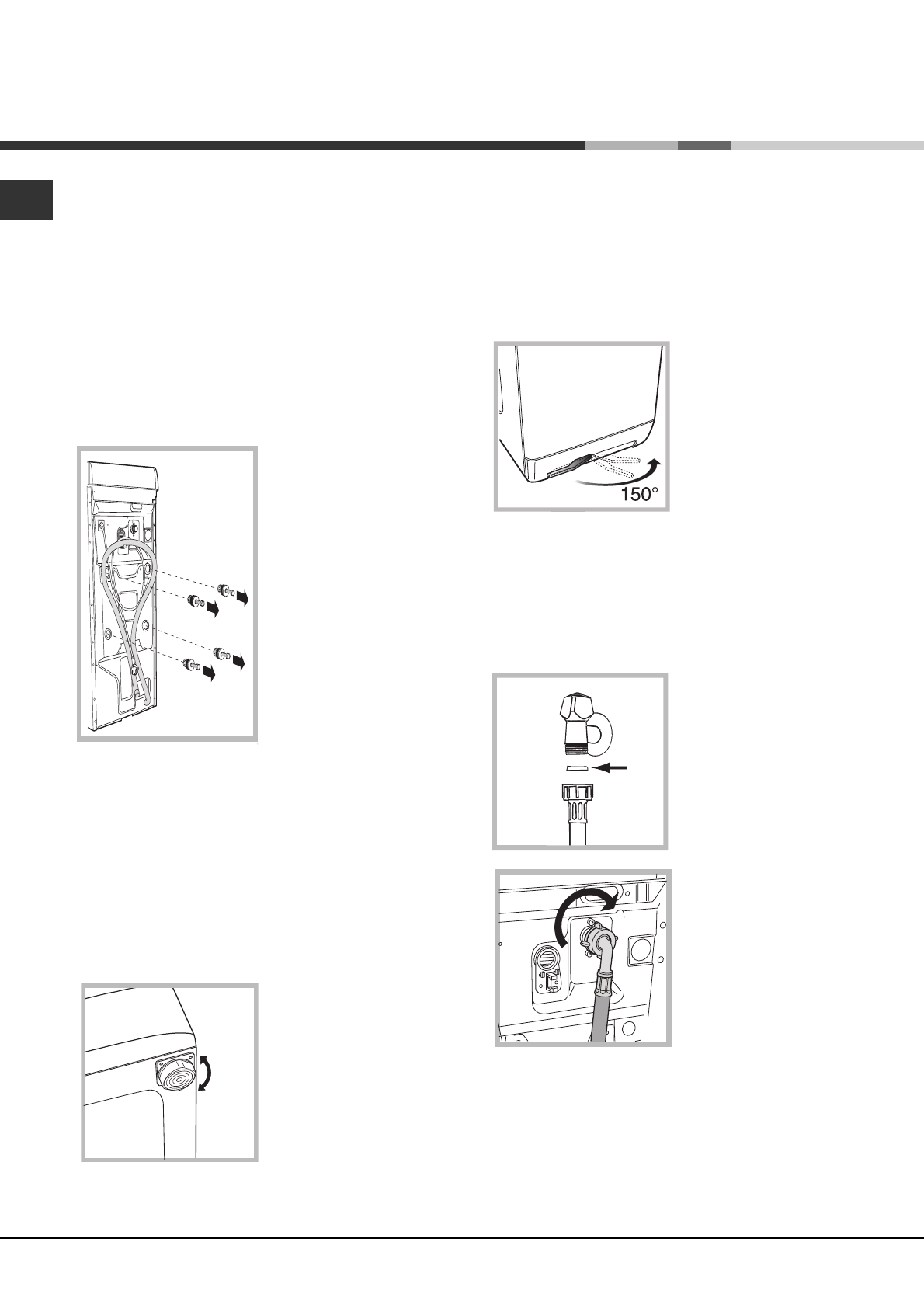 150°