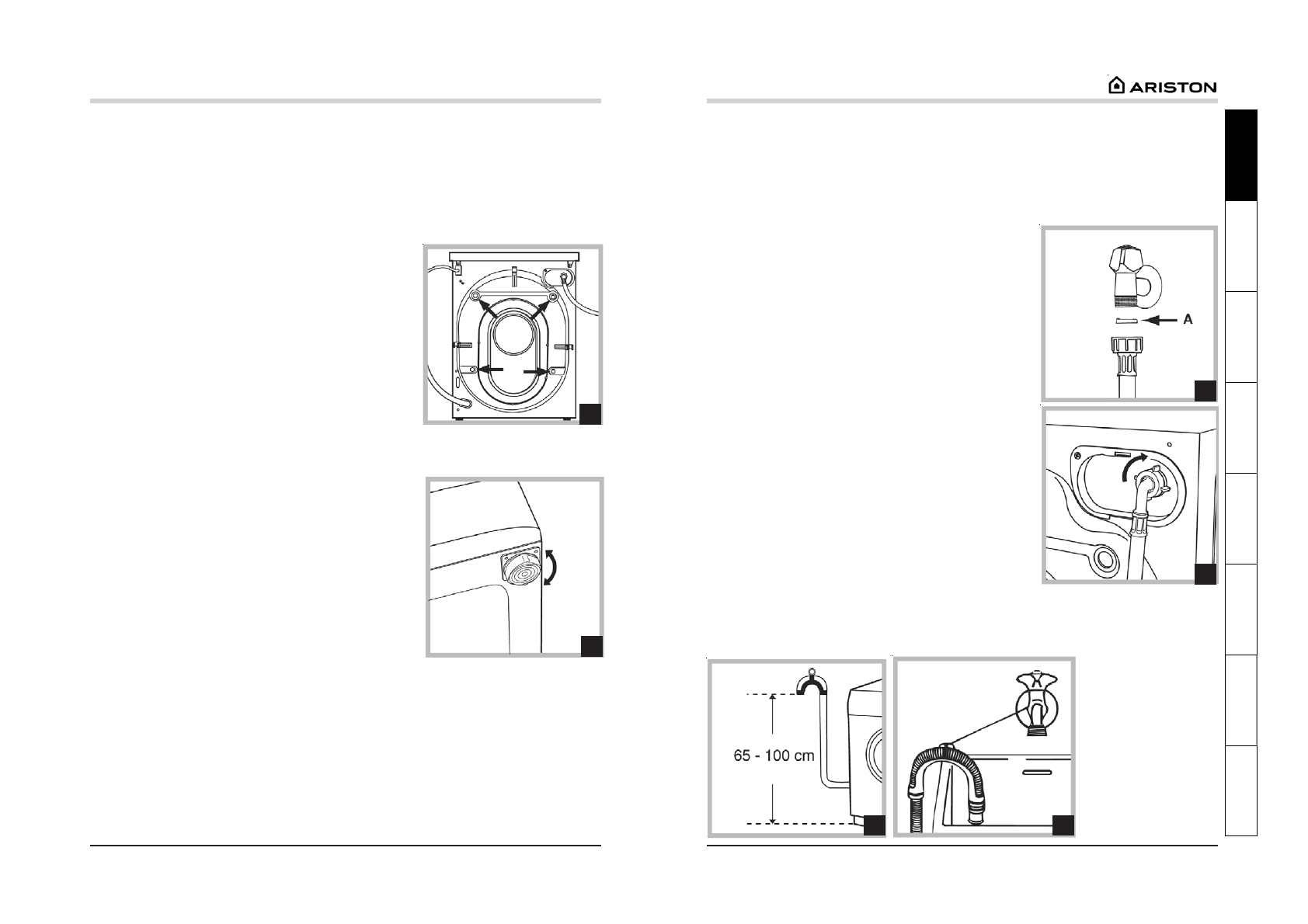 ARISTON

A

65 - 100 cm