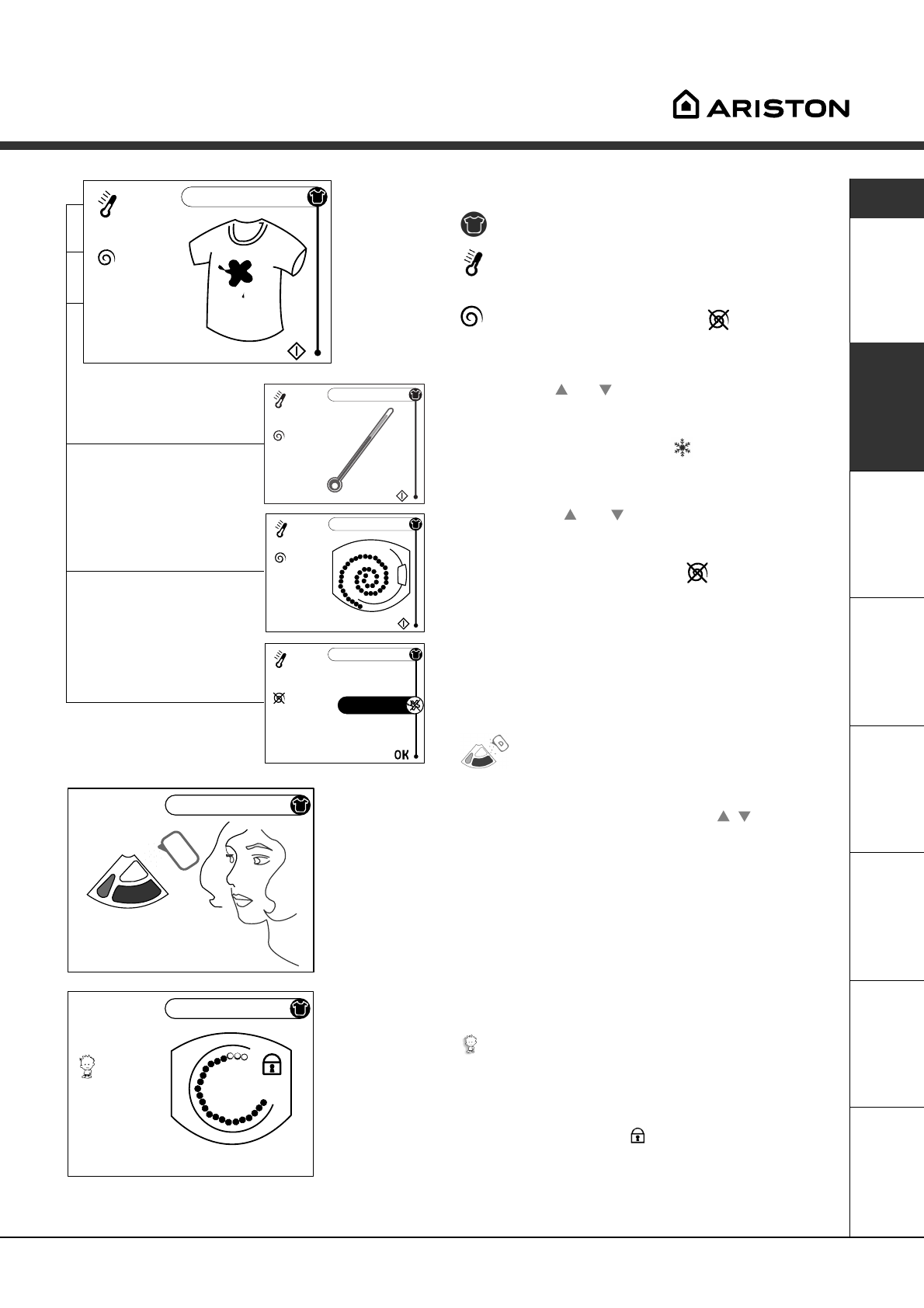 ARISTON

OK