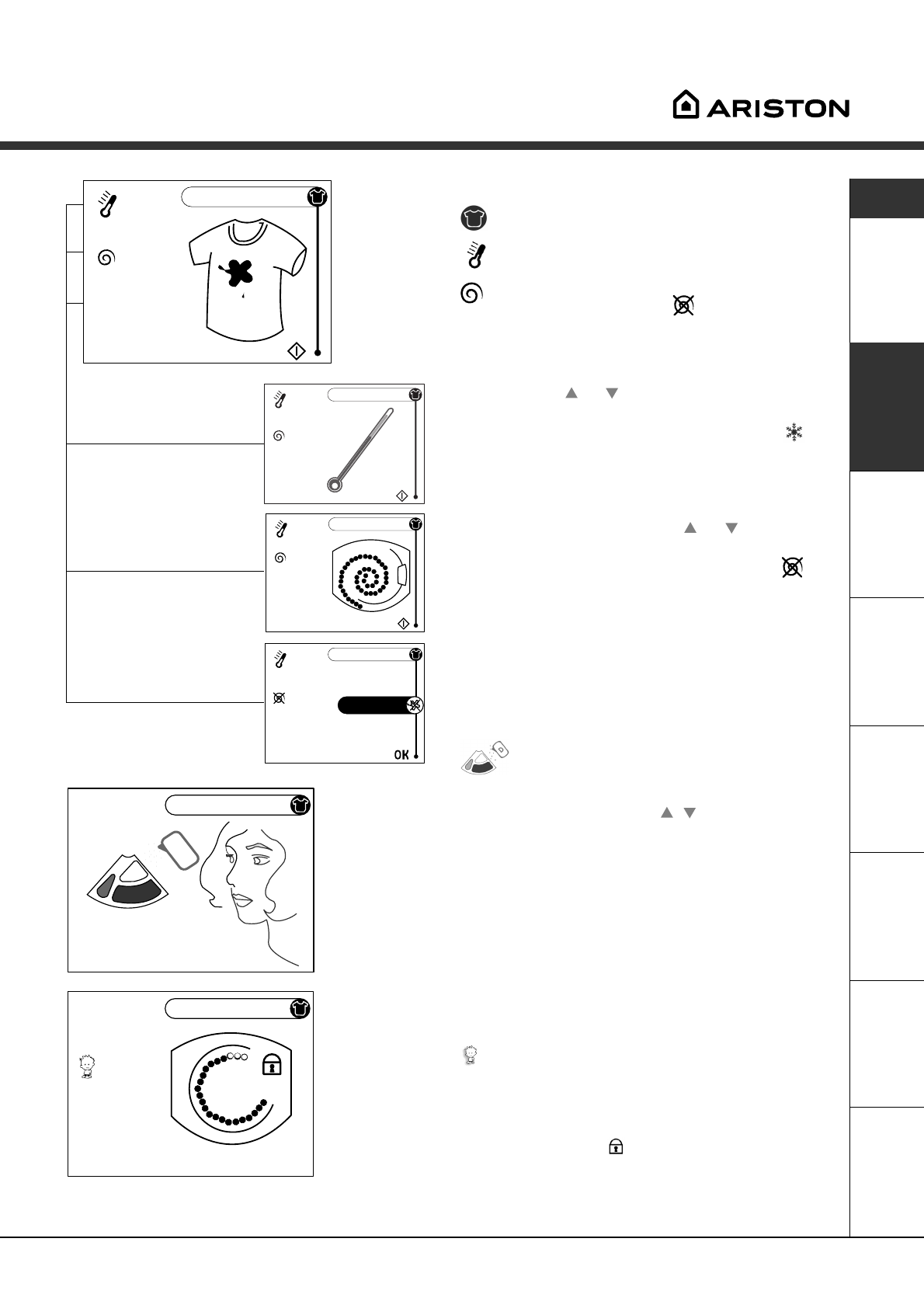 ARISTON

OK