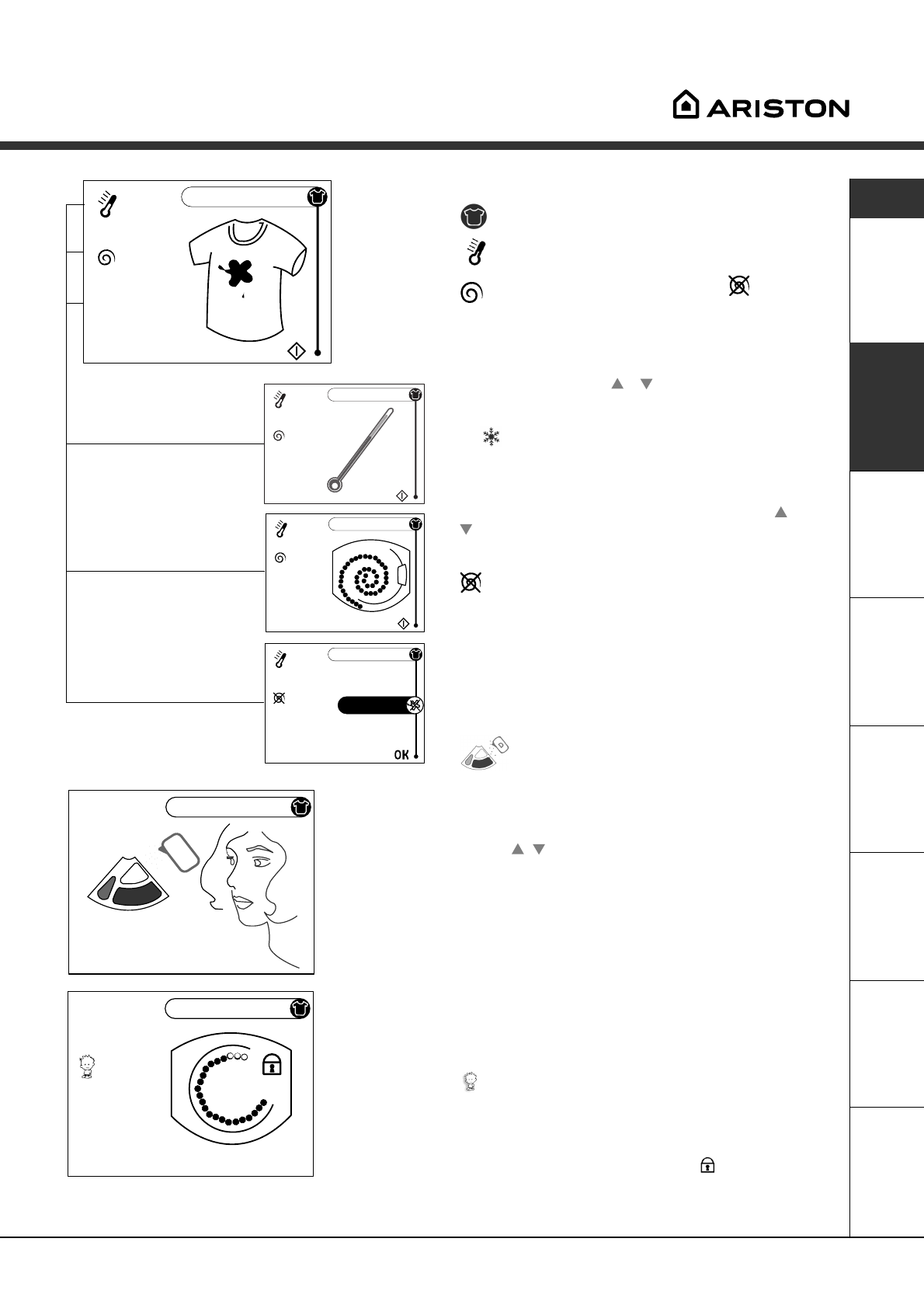 ARISTON

OK