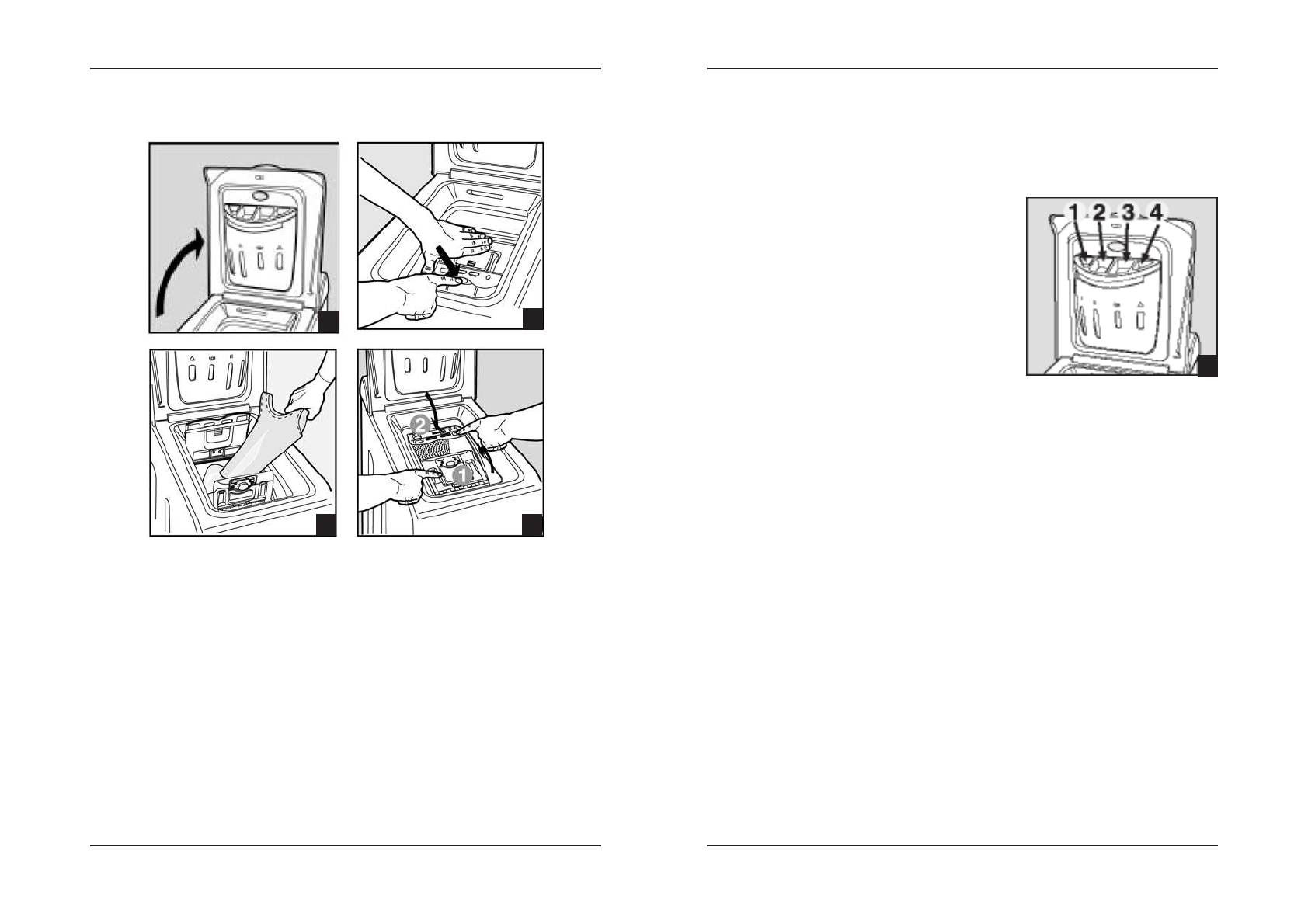 2

1

1 2 3 4