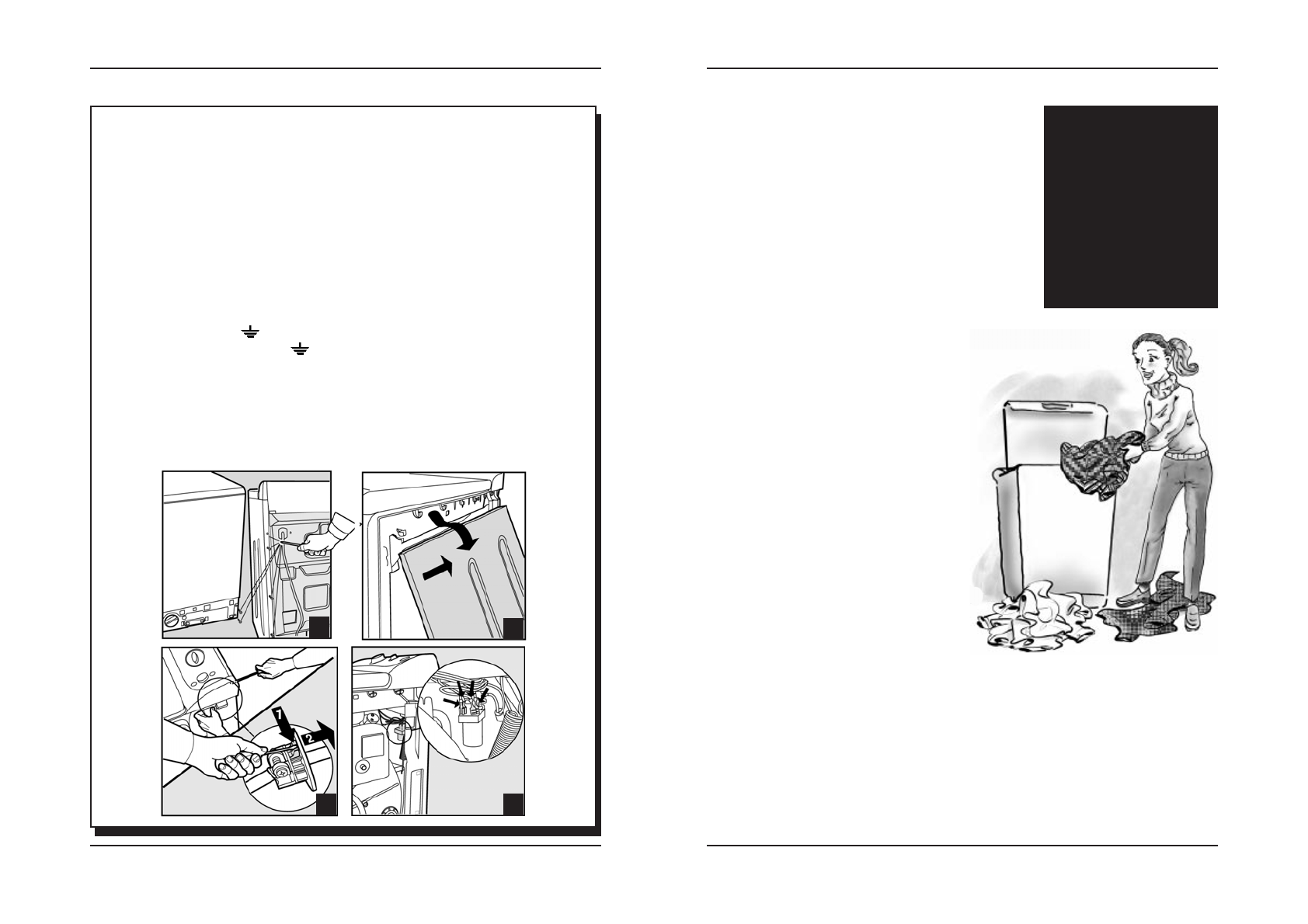 1

2