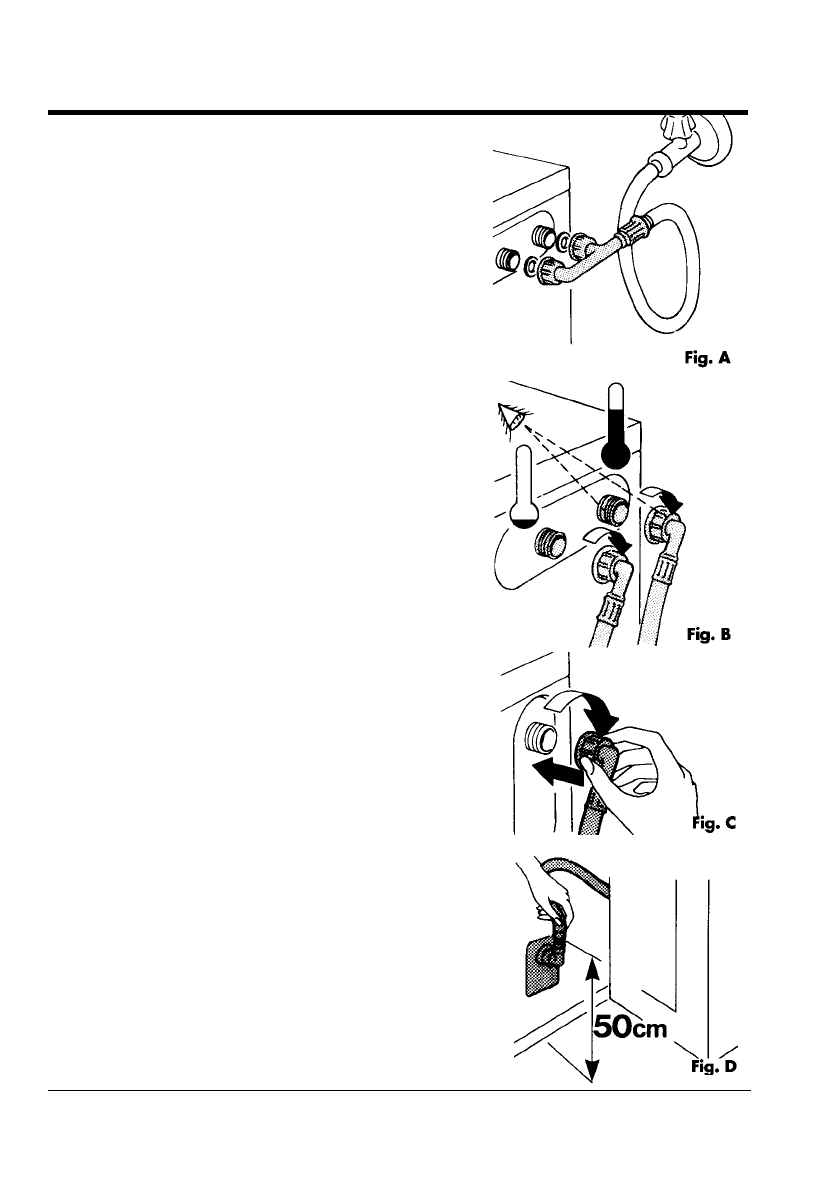 Fig. A

Fig. B

Fig. C

50cm

Fig. D