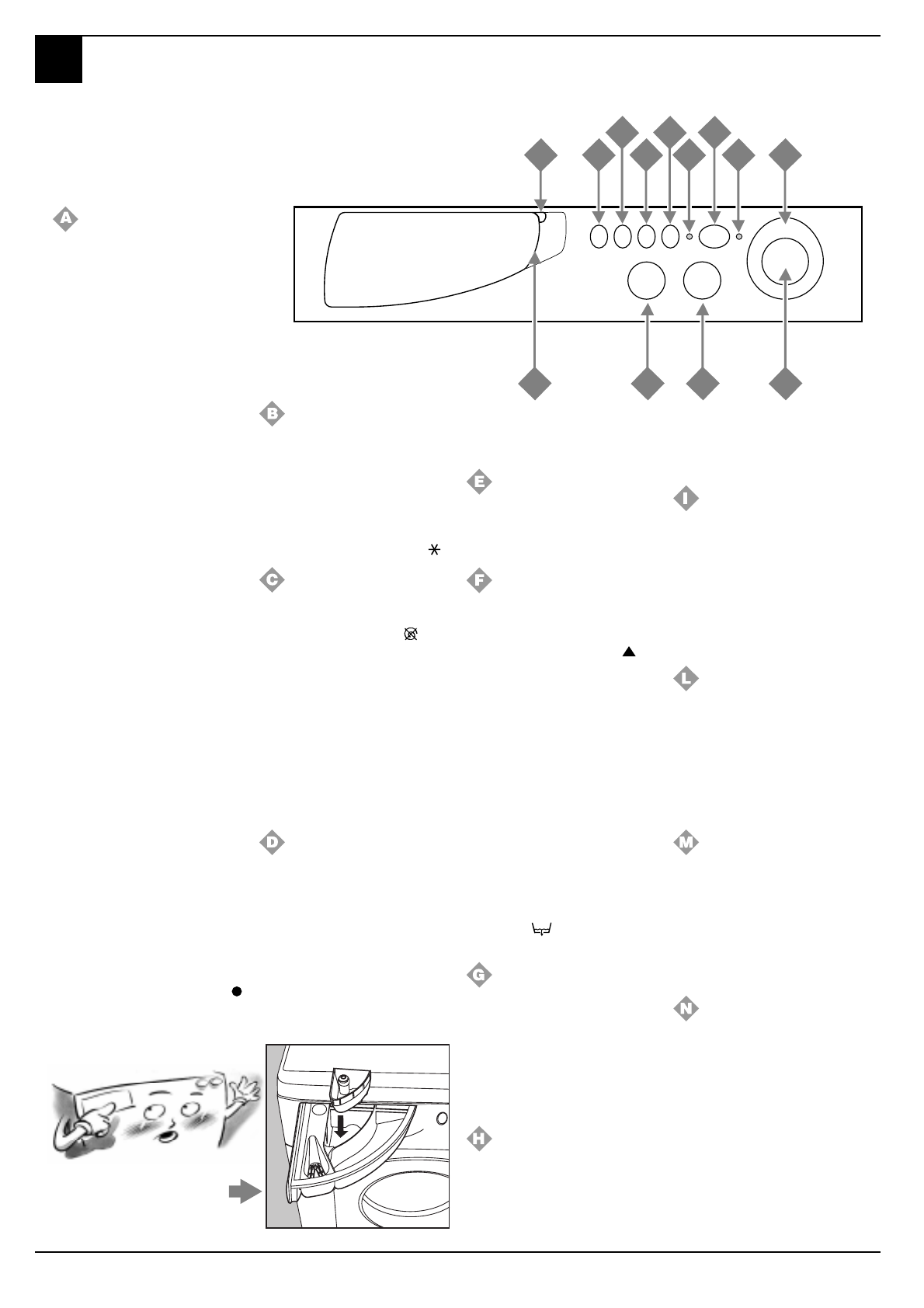 A

B

C

D

E

F

G

H

I

L

M

N