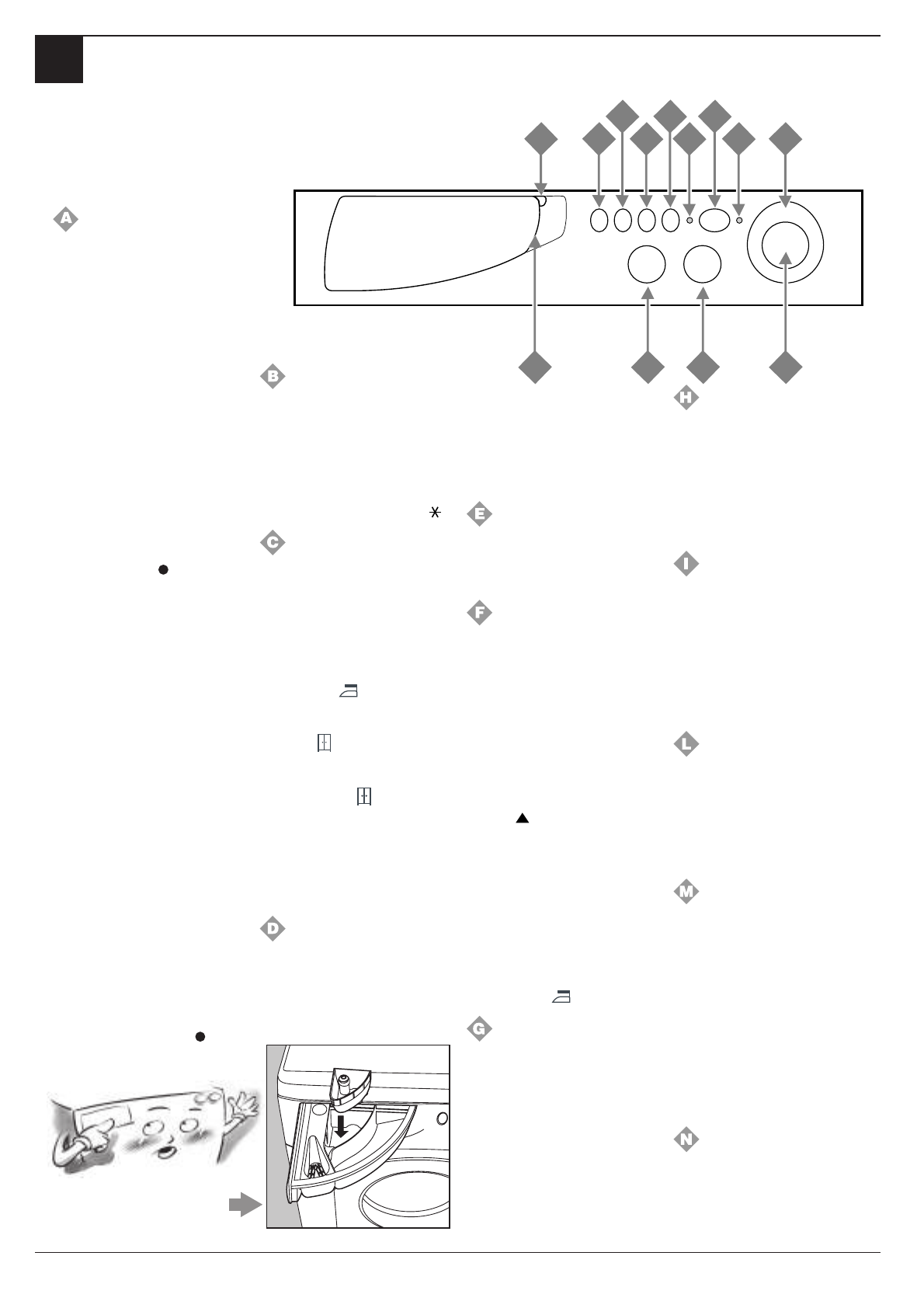 A

B

C

D

E

F

G

H

I

L

M

N