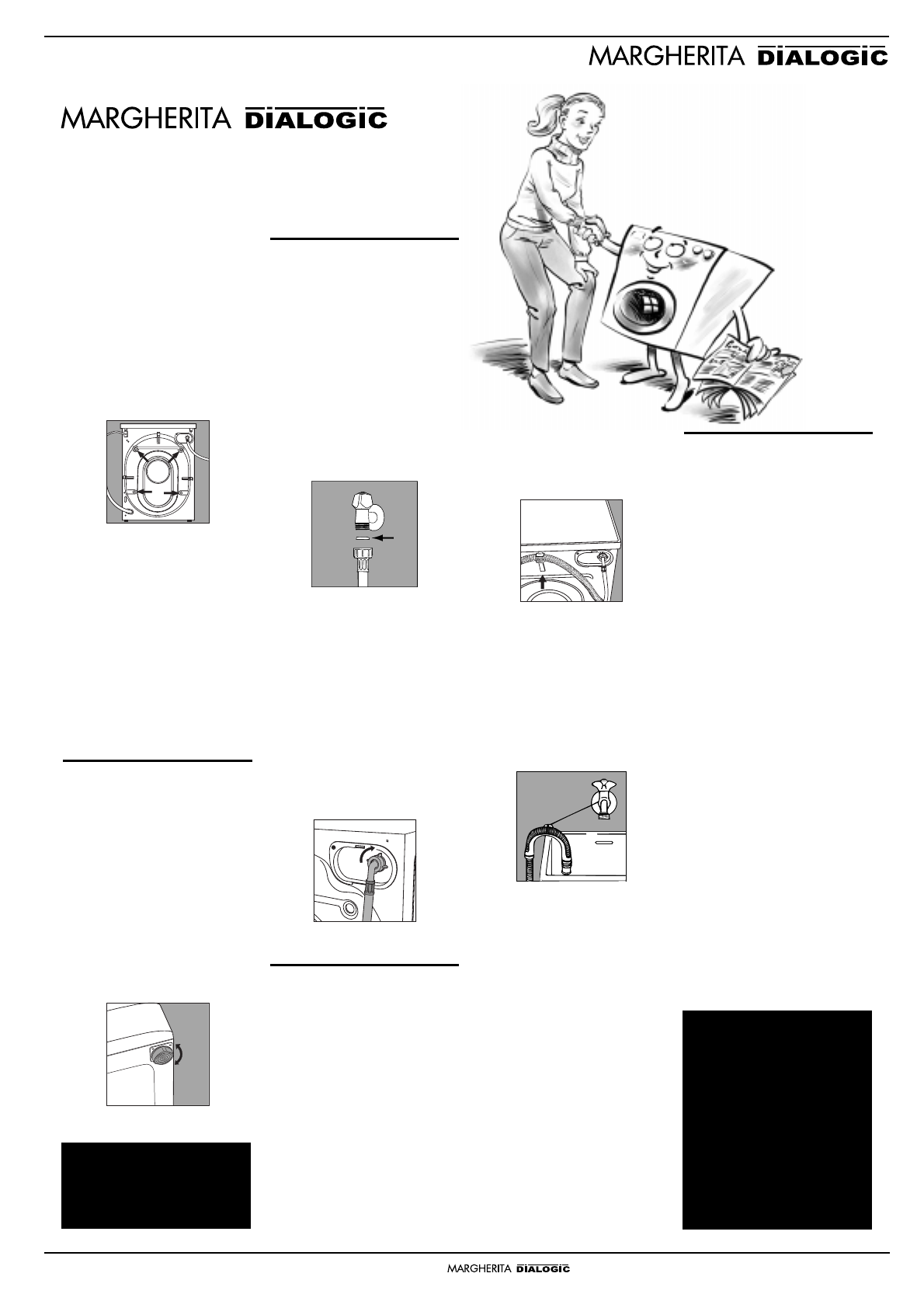 MARGHERITA DIALOGIC

MARGHERITA DIALOGIC

MARGHERITA DIALOGIC