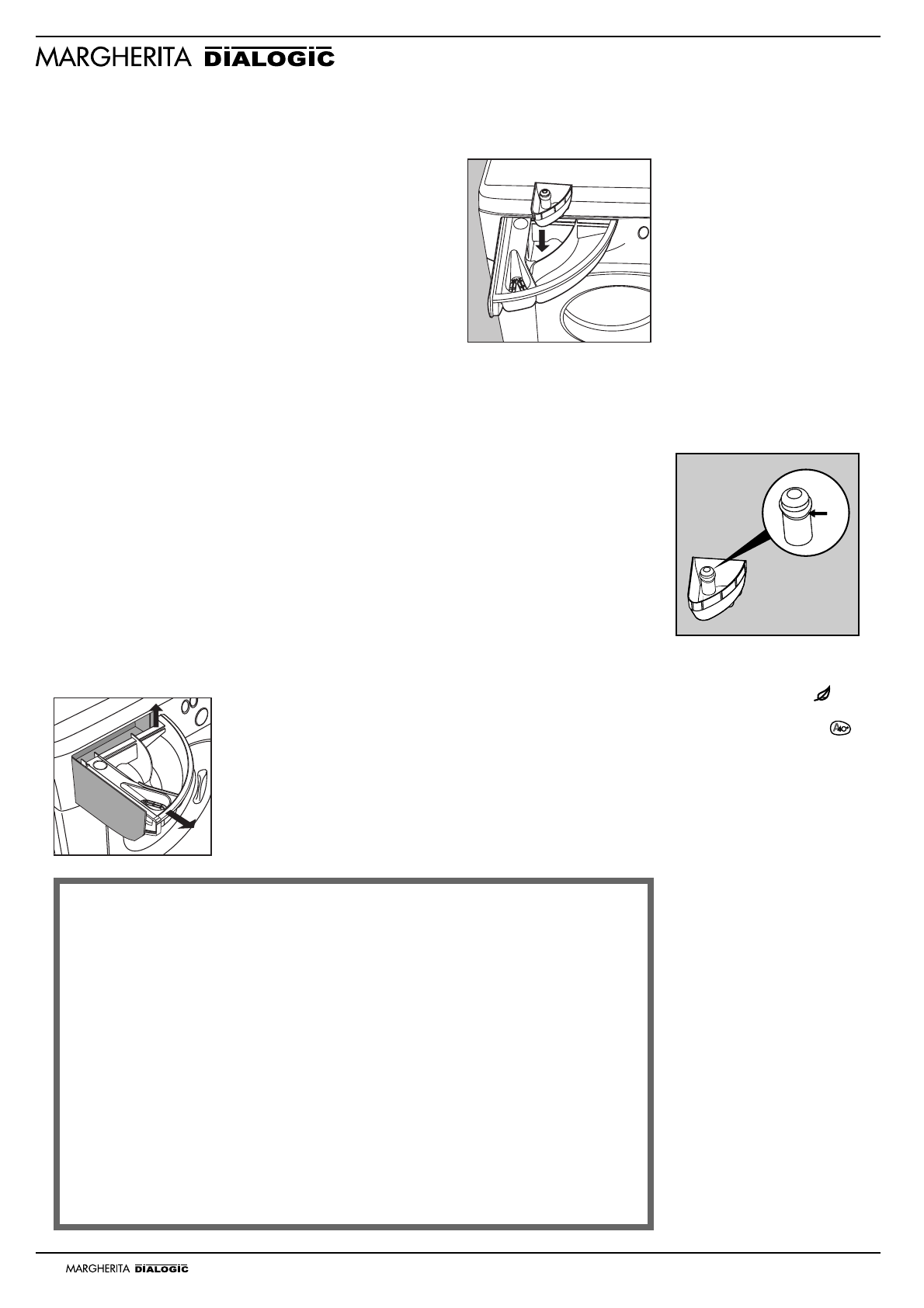 MARGHERITA DIALOGIC

MARGHERITA DIALOGIC