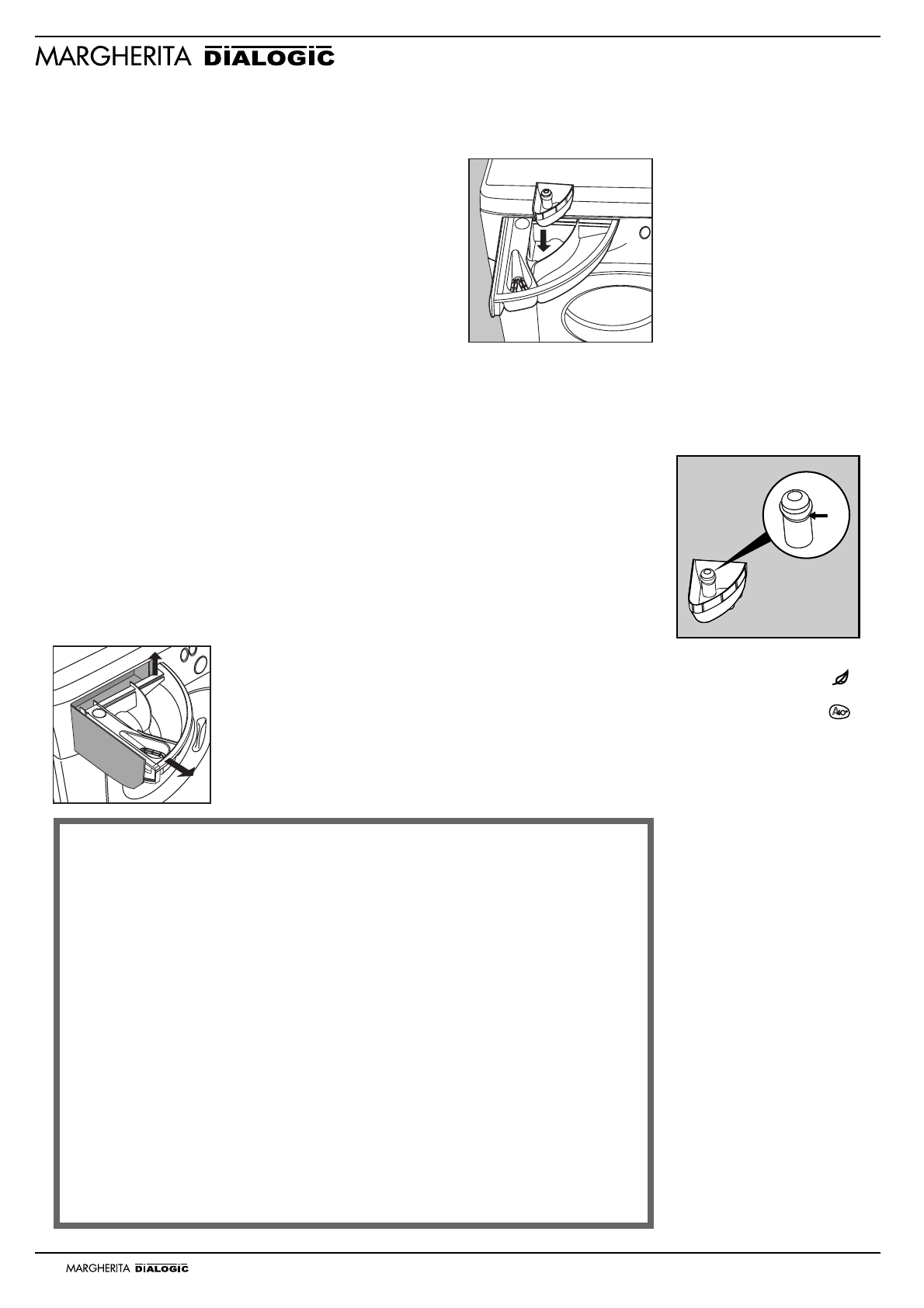 MARGHERITA DIALOGIC

MARGHERITA DIALOGIC