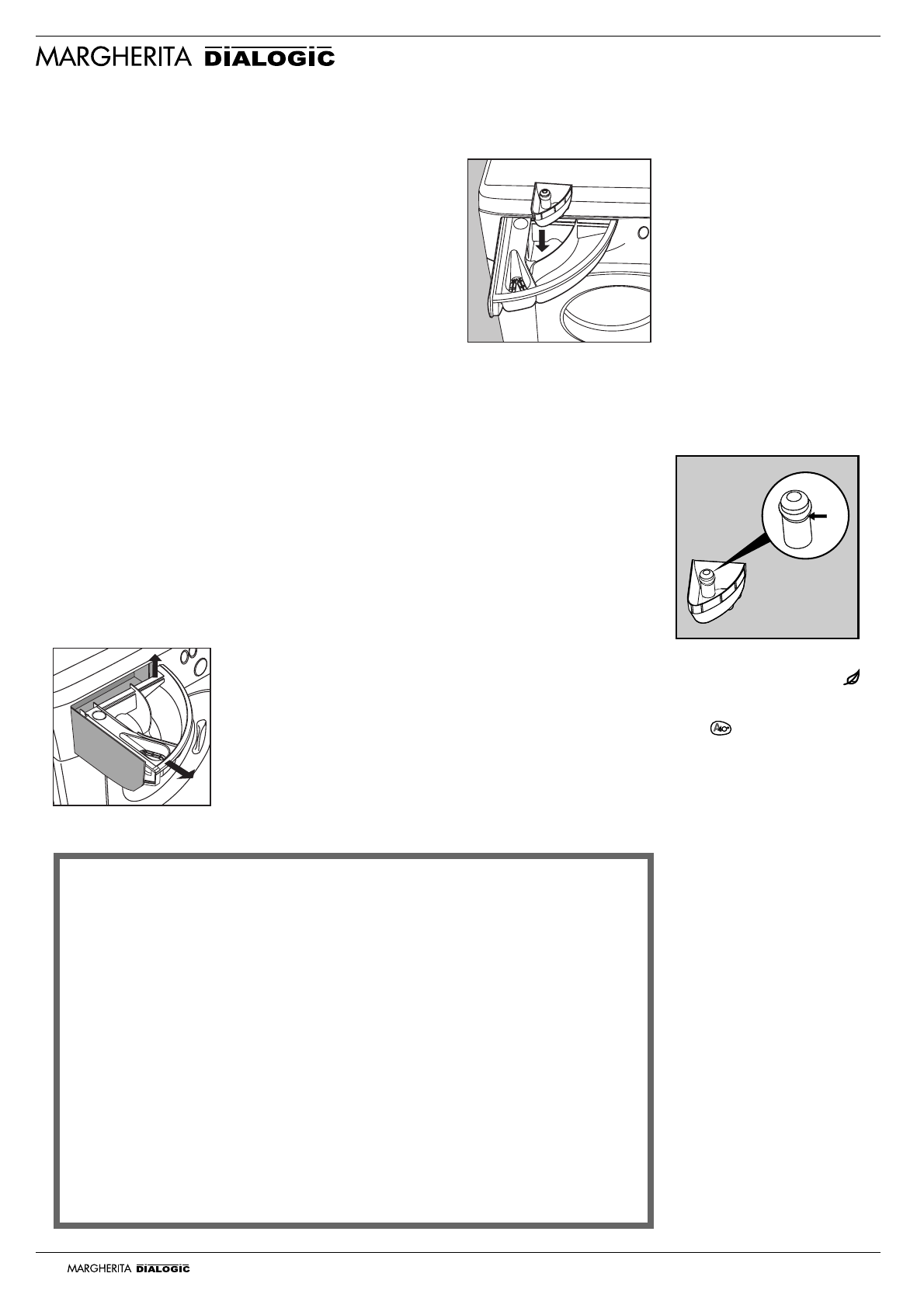 MARGHERITA DIALOGIC

MARGHERITA DIALOGIC