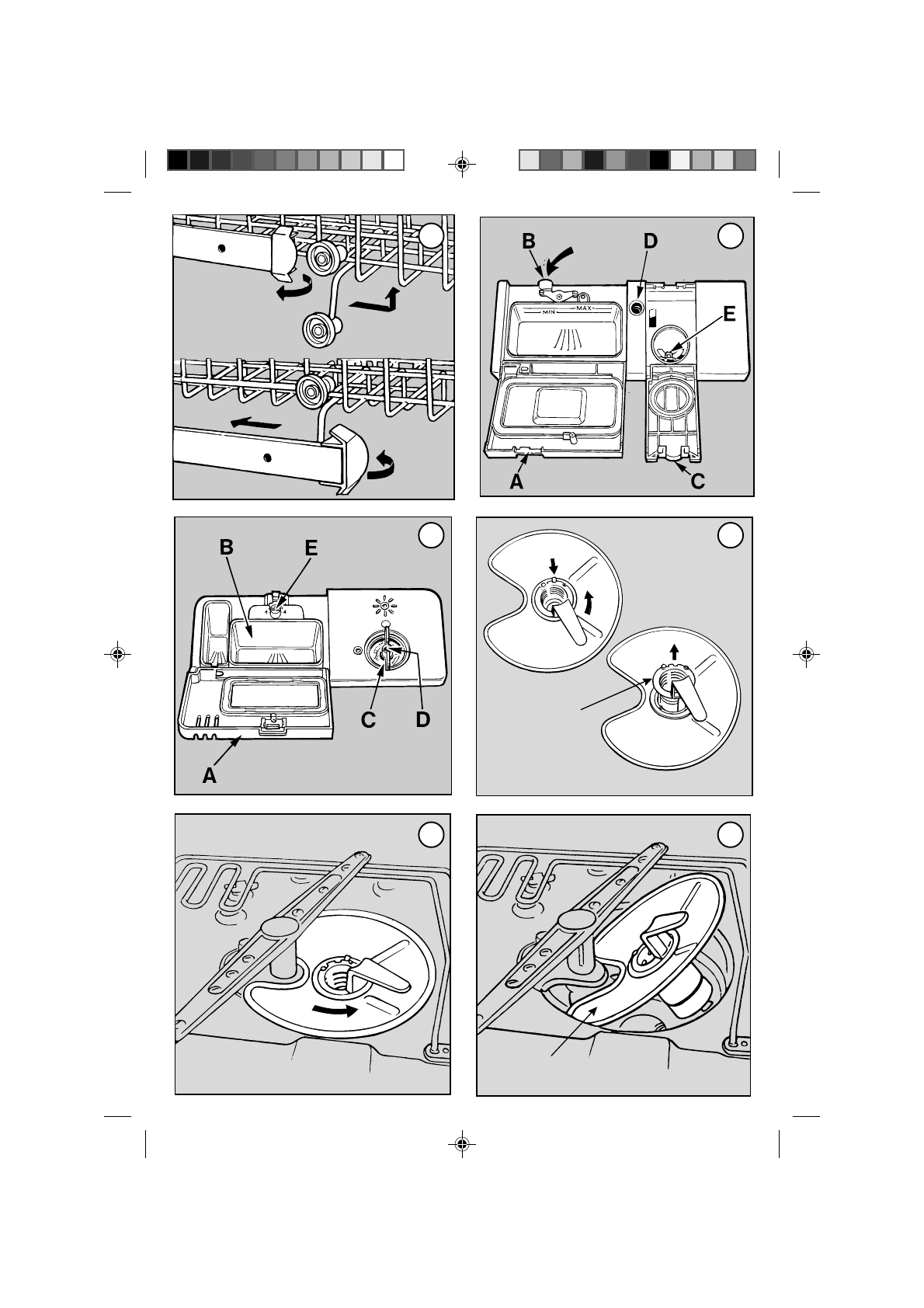 B
D
MIN
MAX
E
A
C

B
E
C
D
A