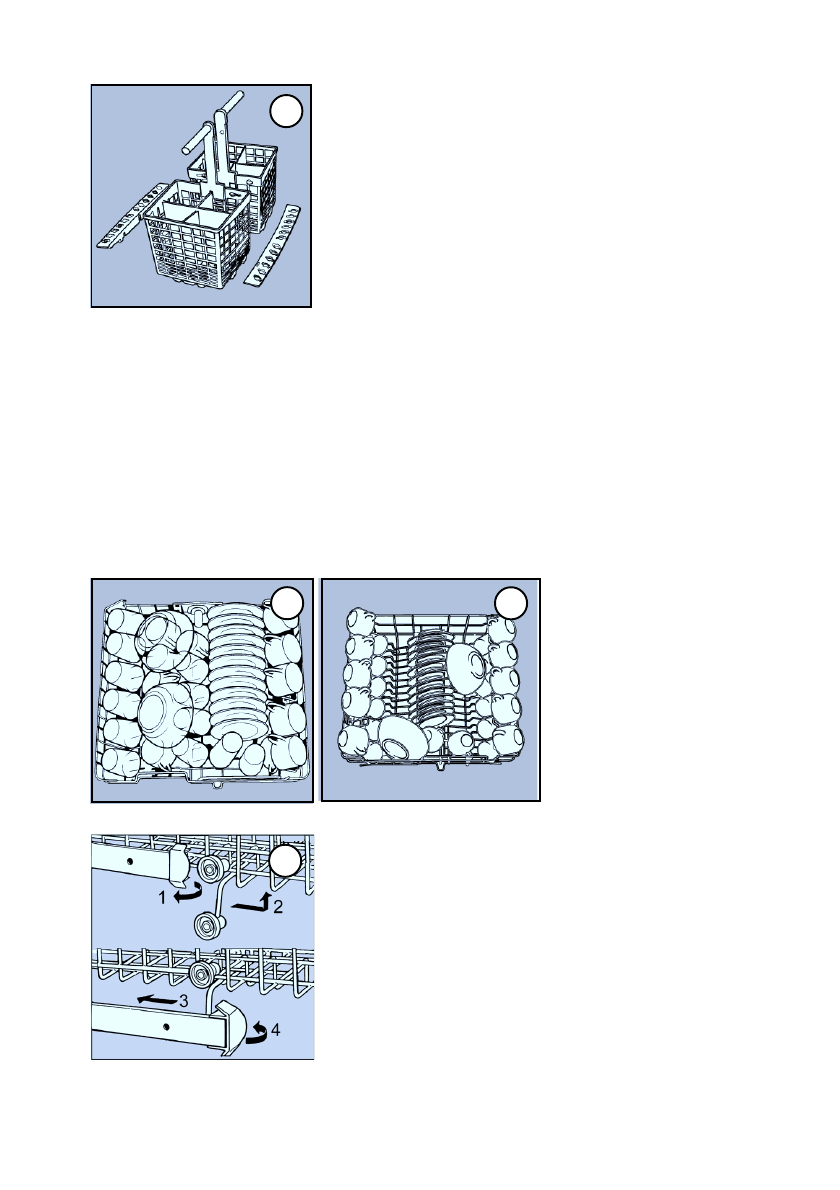 1

2

3

4