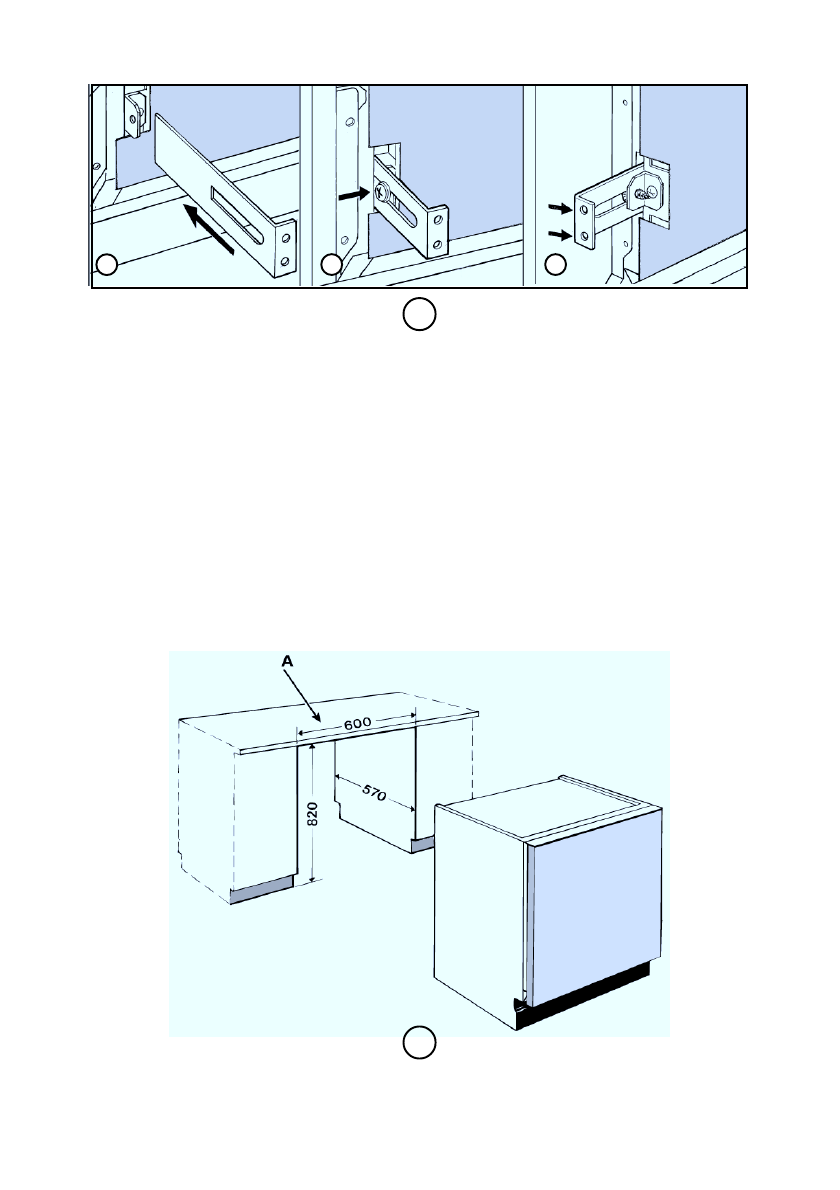 A

600

570

820