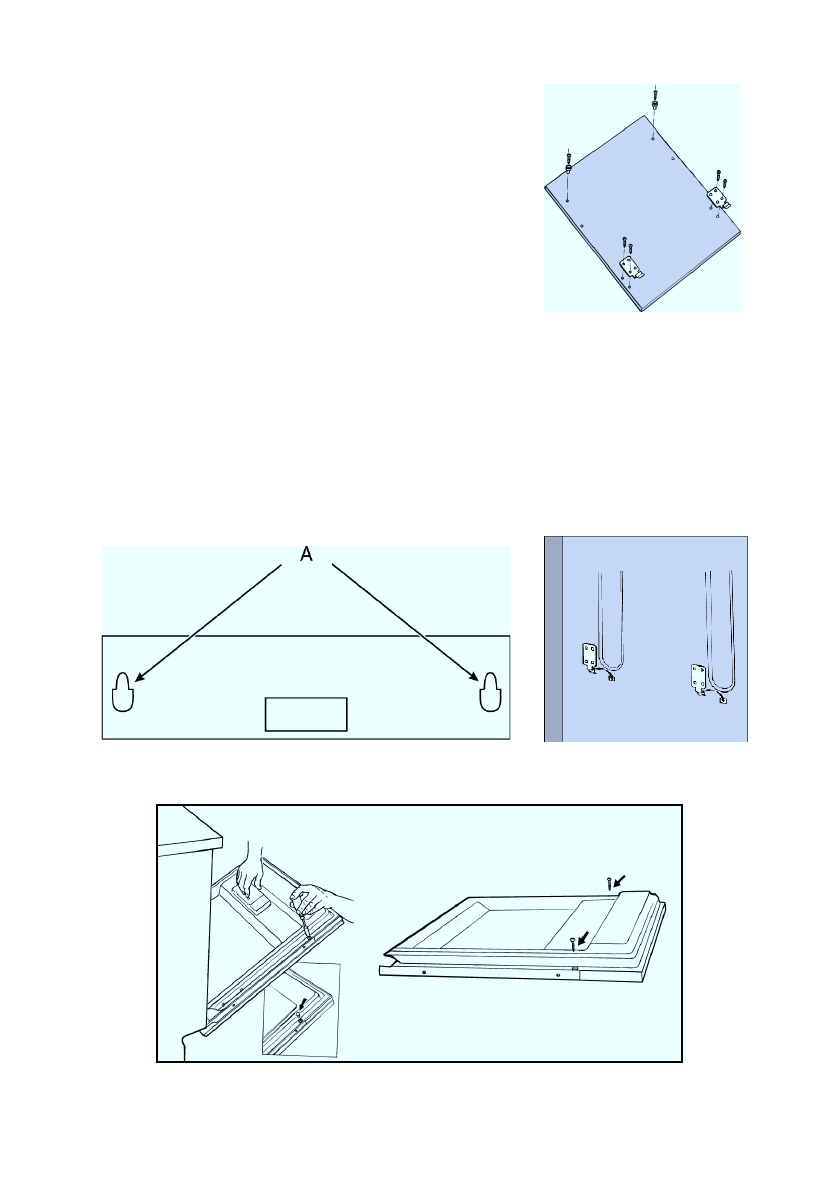 A