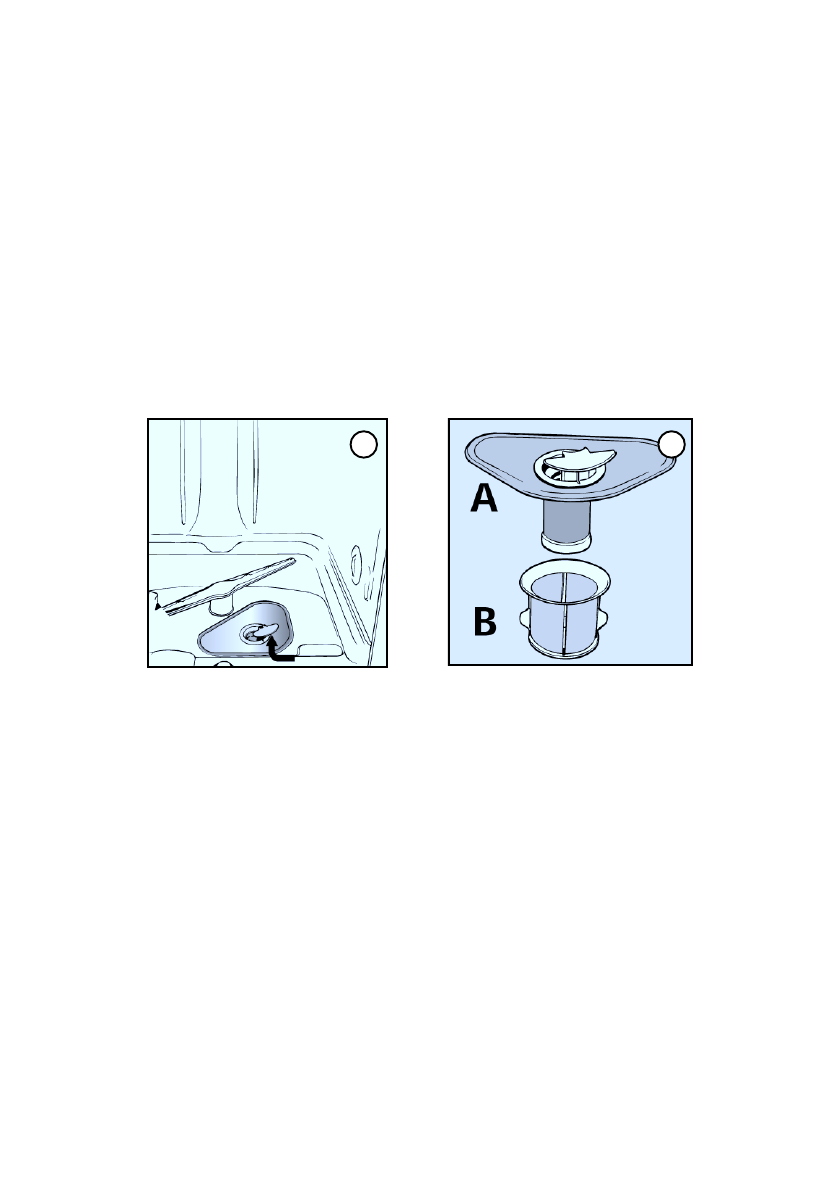 A

B