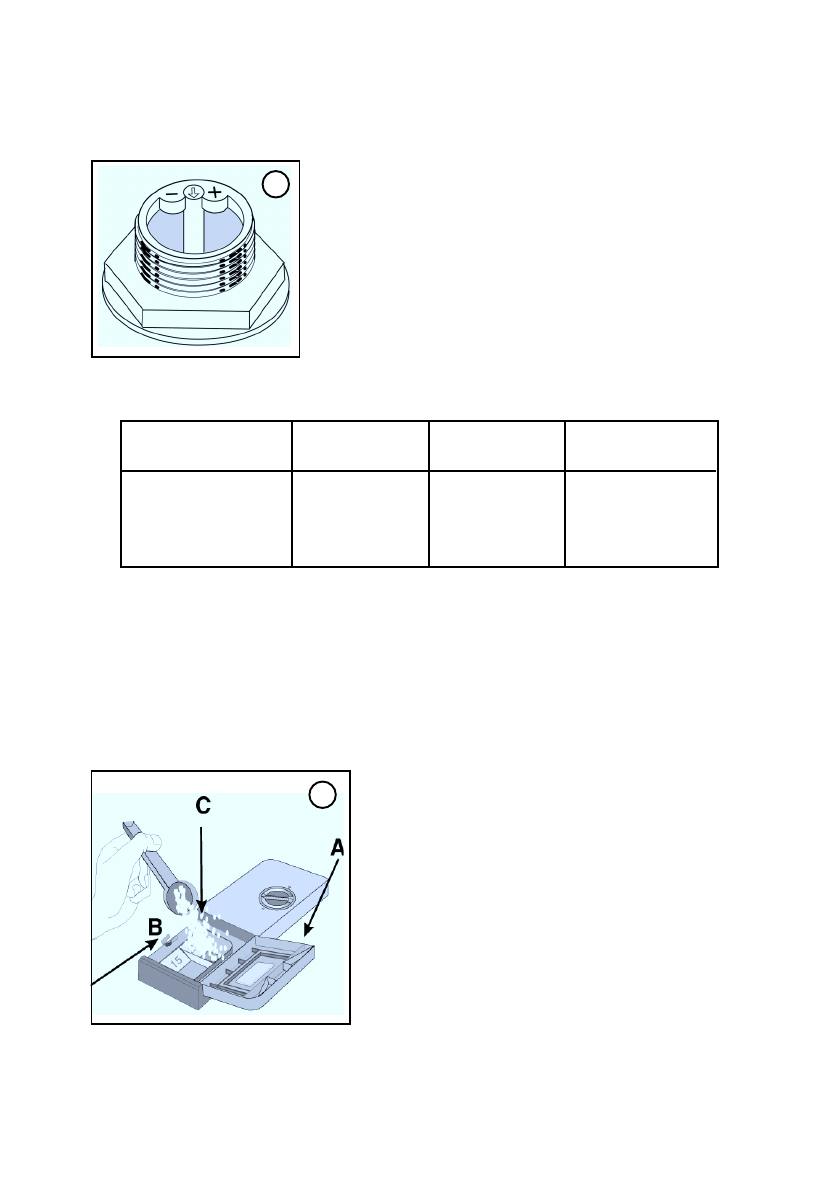 − +

C

A

B

15