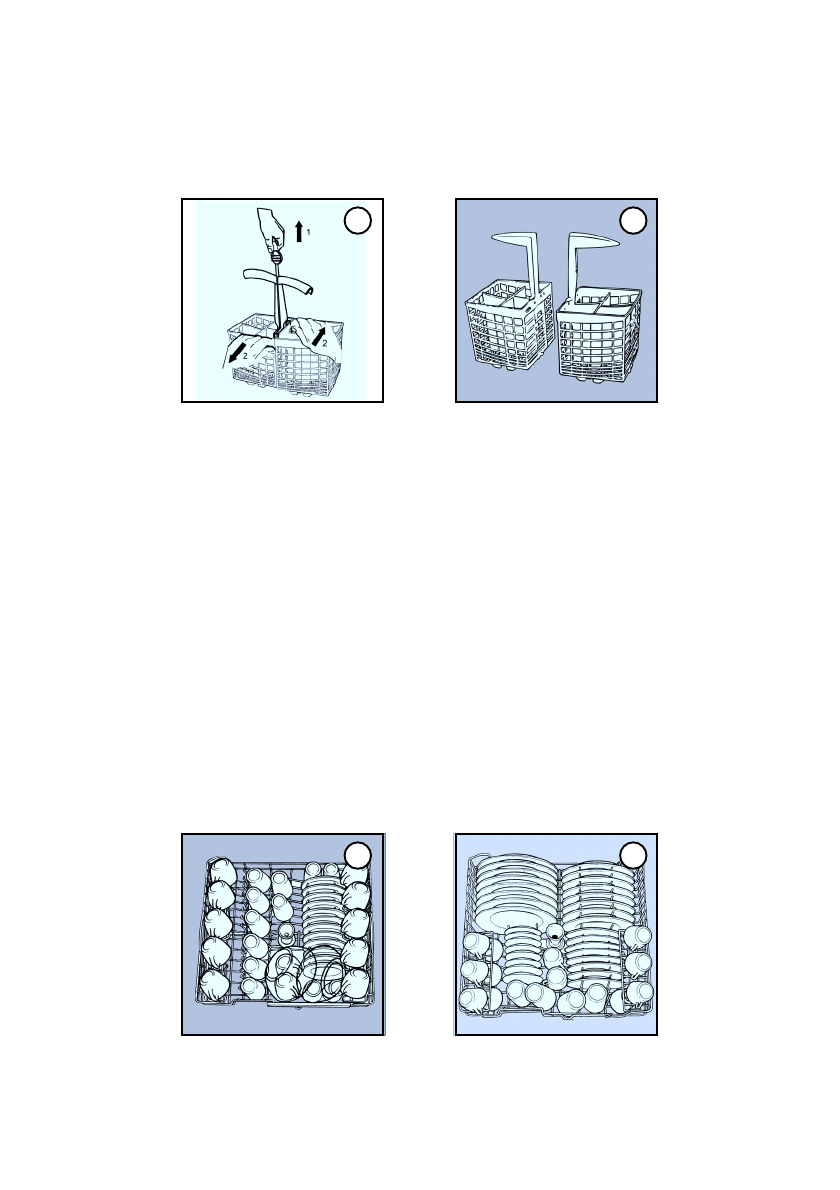 1

2

2