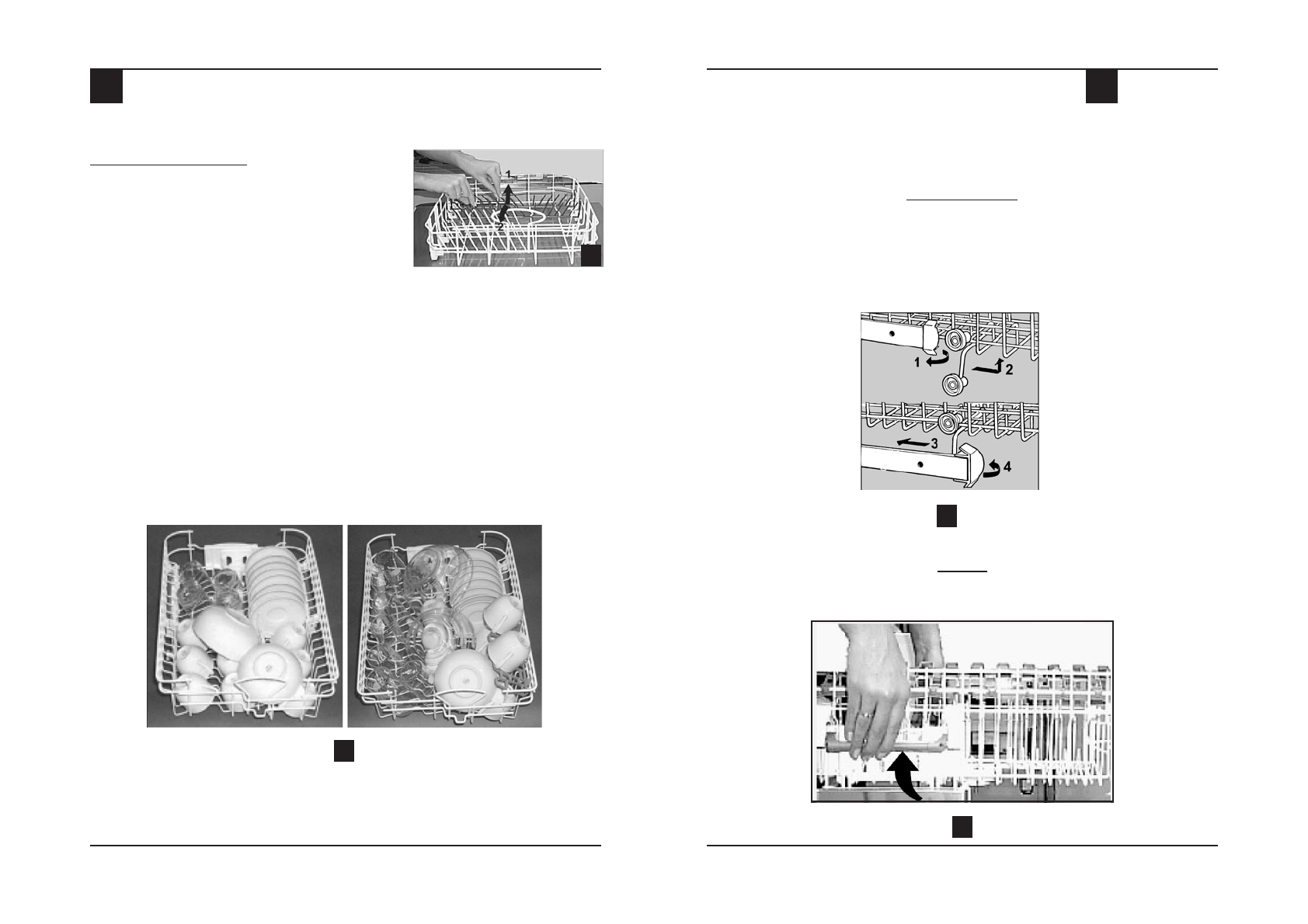 1

1

2

3

4