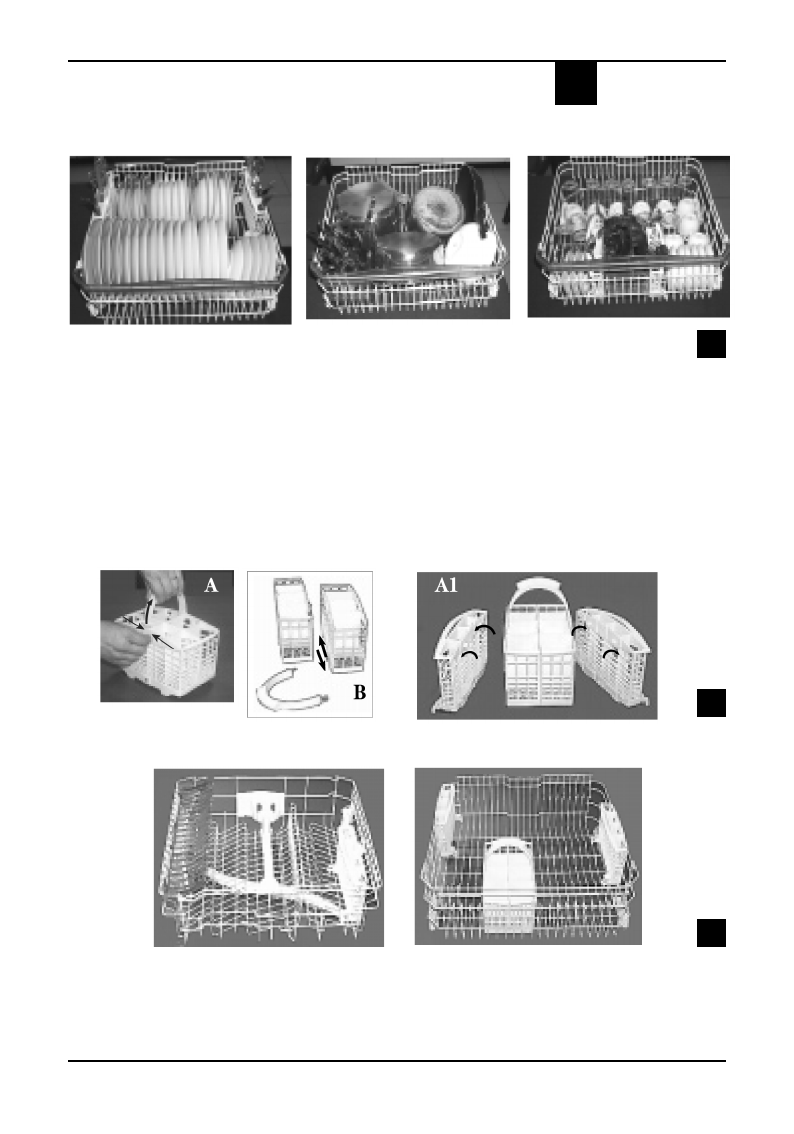 A

B

A1