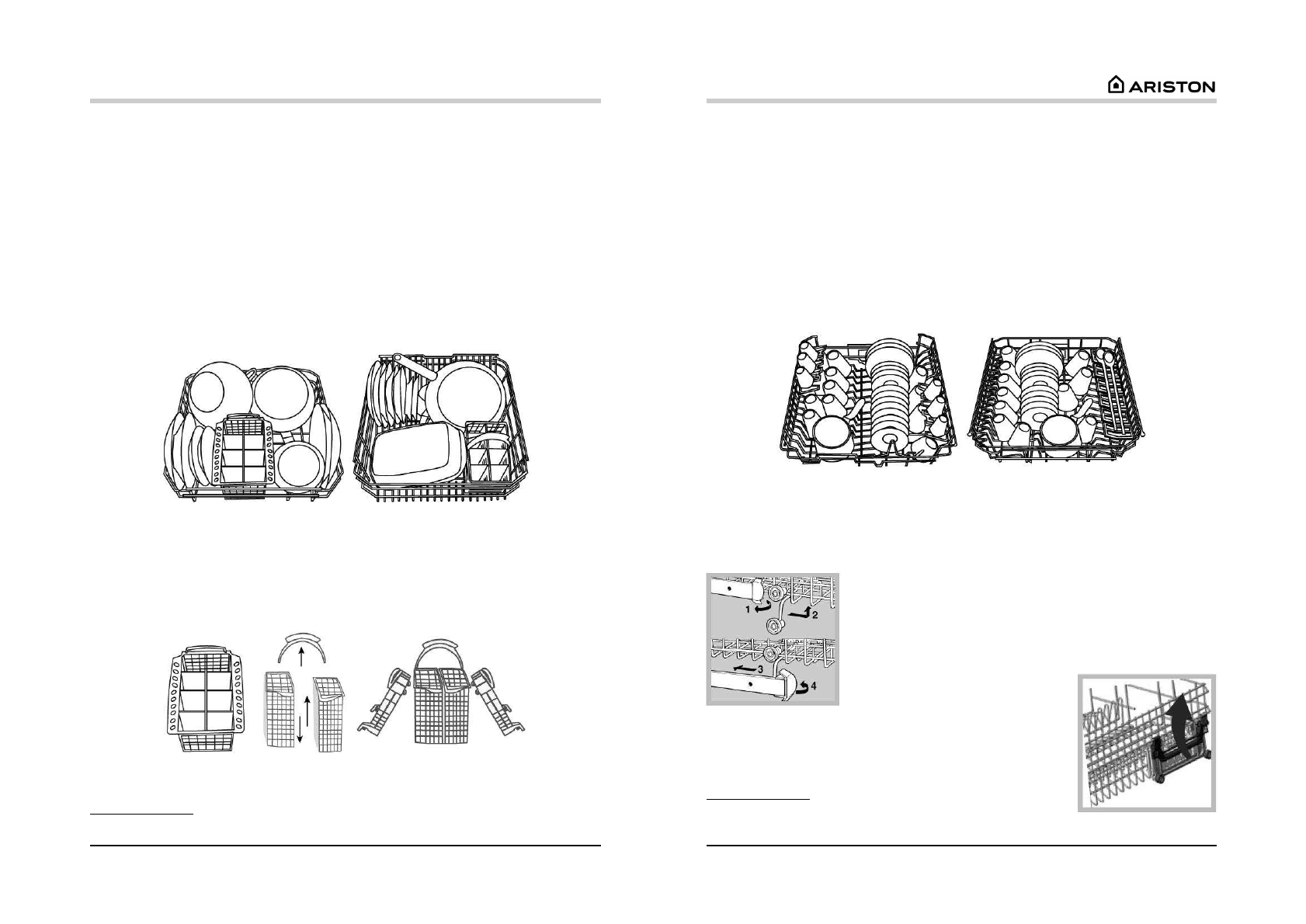 ARISTON

1 2

3 4