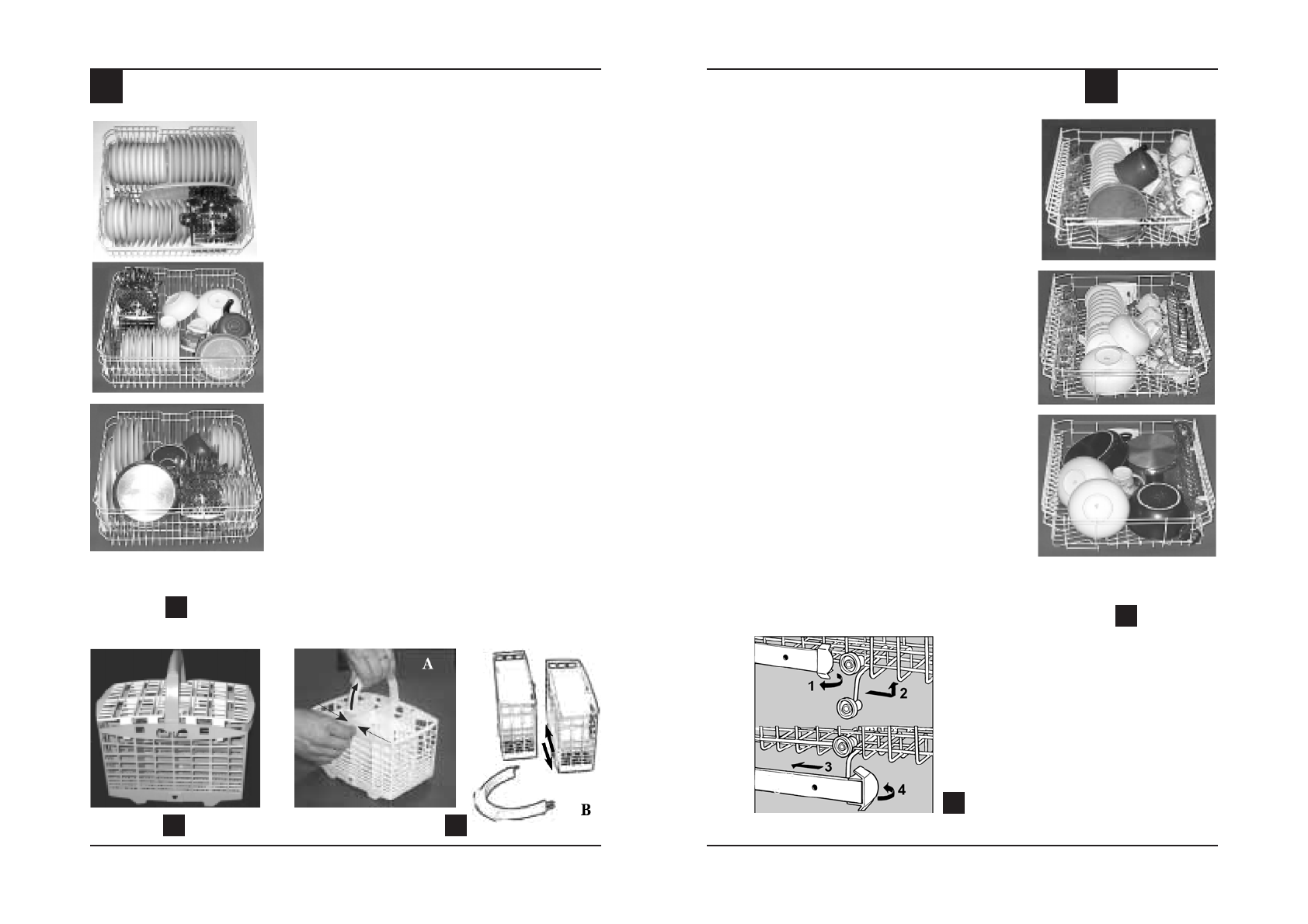 A

B

1

2

3

4