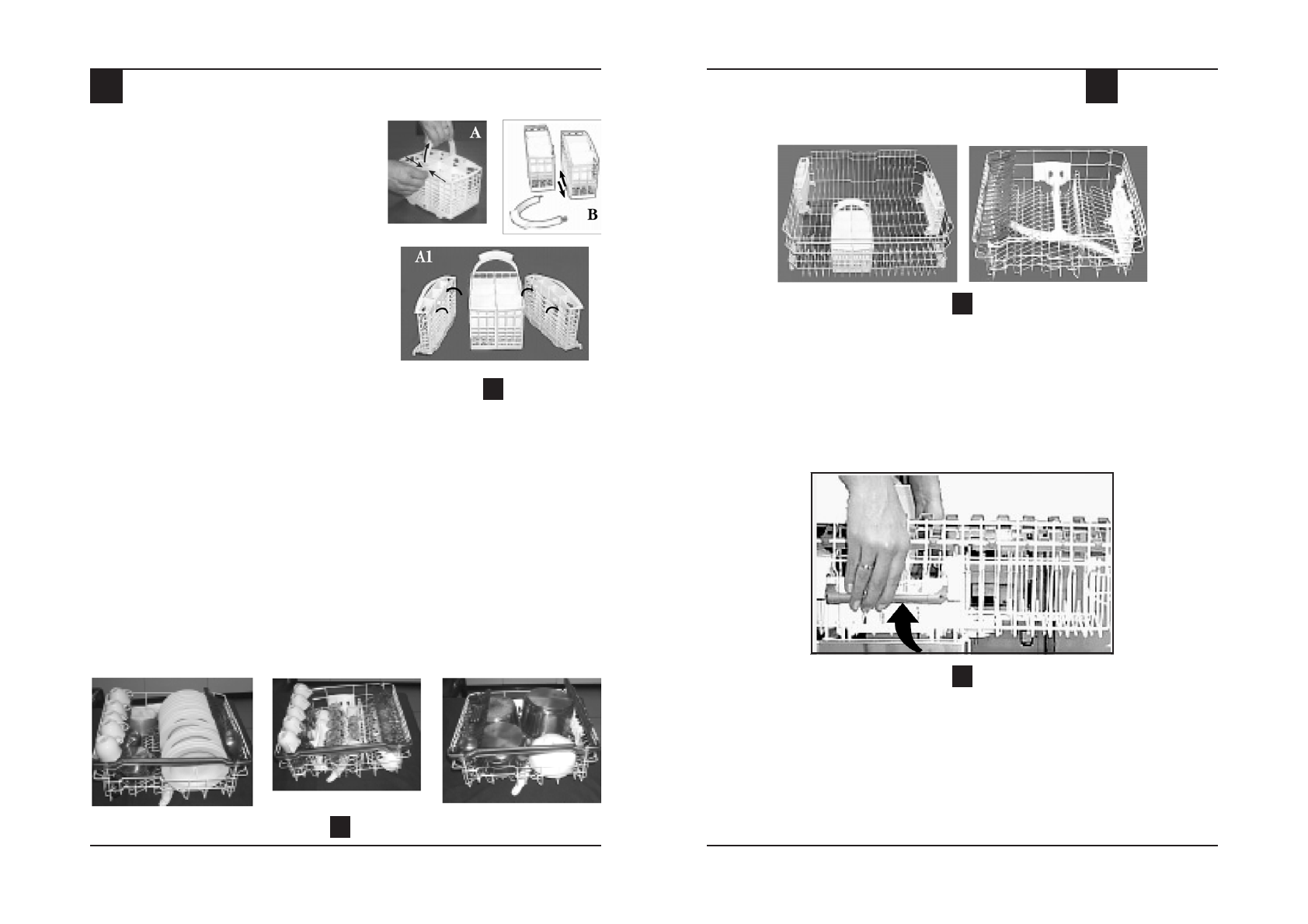 A

B

A1