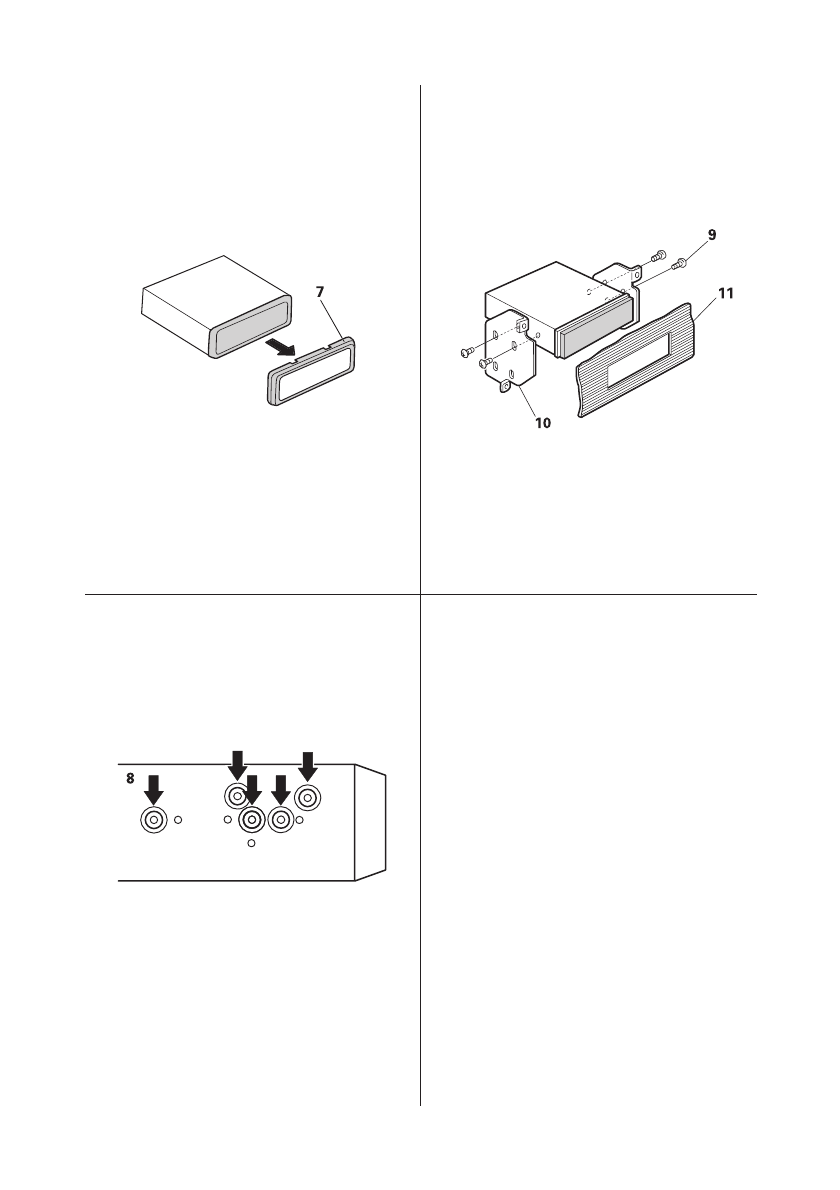 7

9

11

10

8