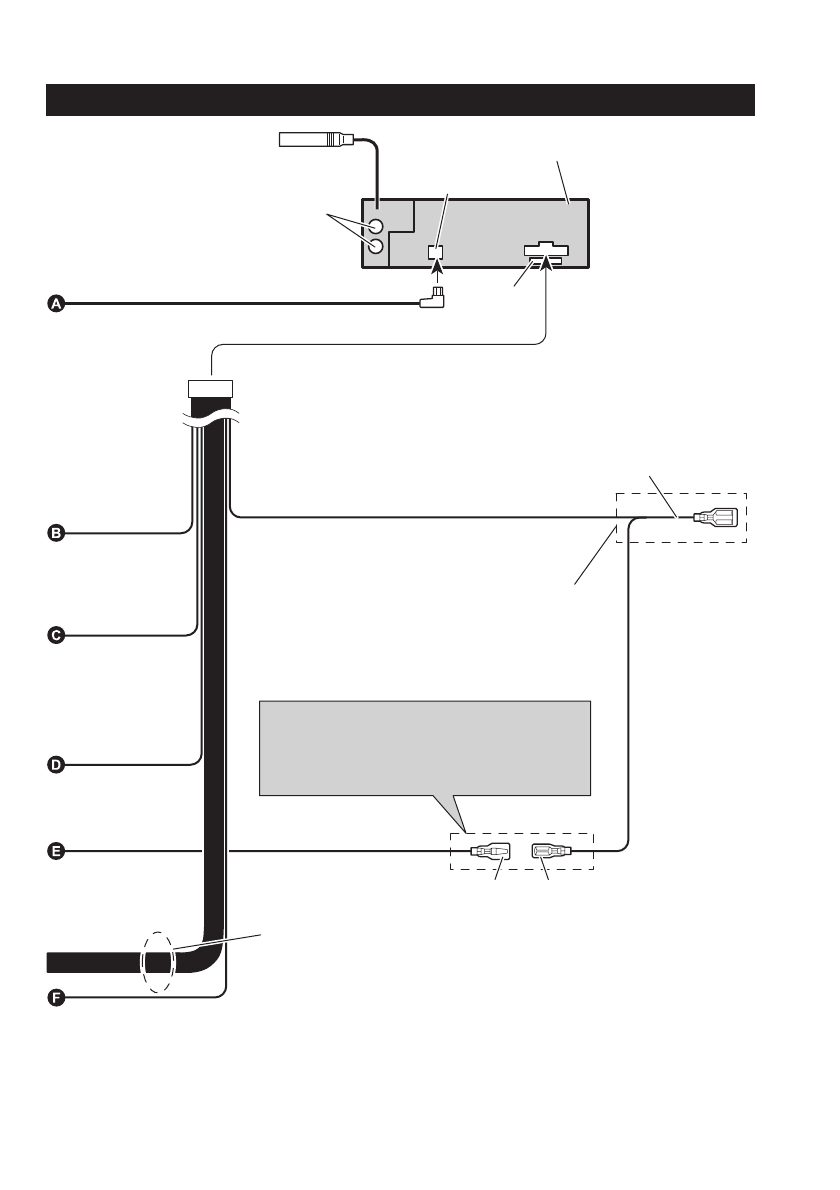 A

B

C

D

E

F