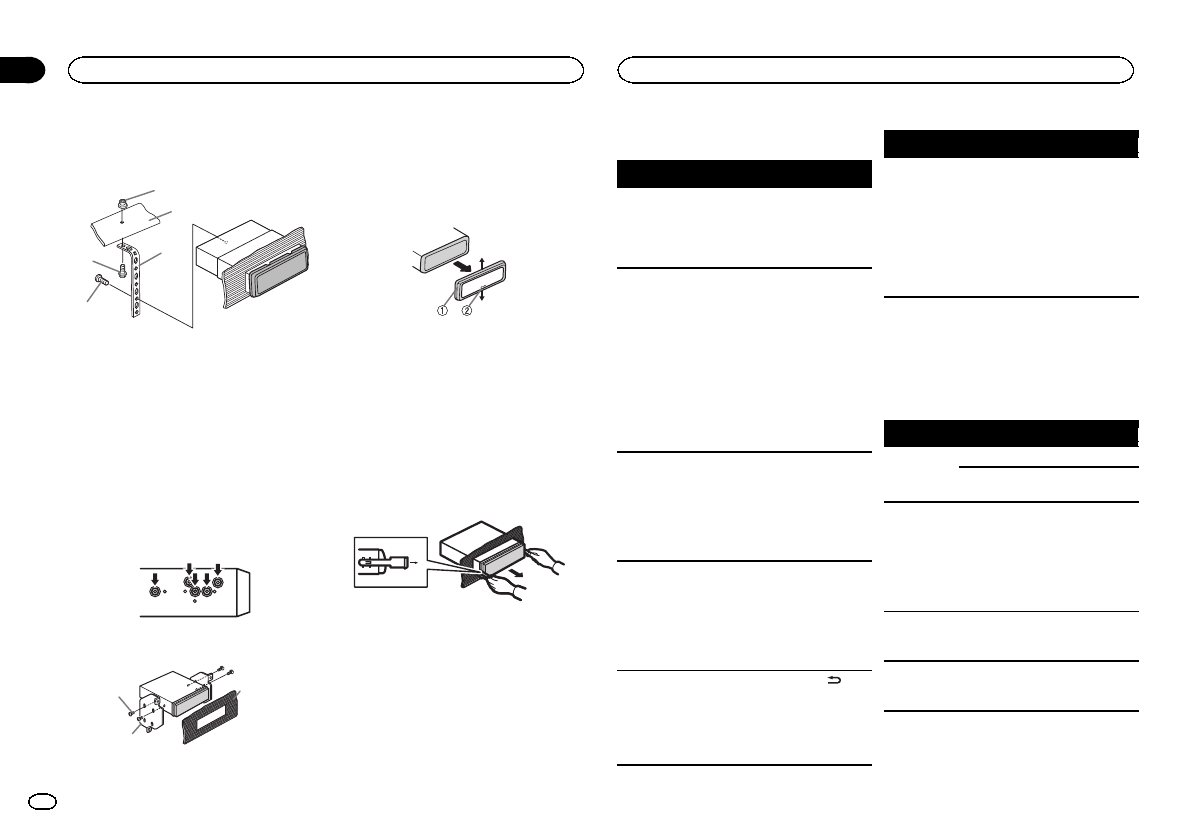 ①
②