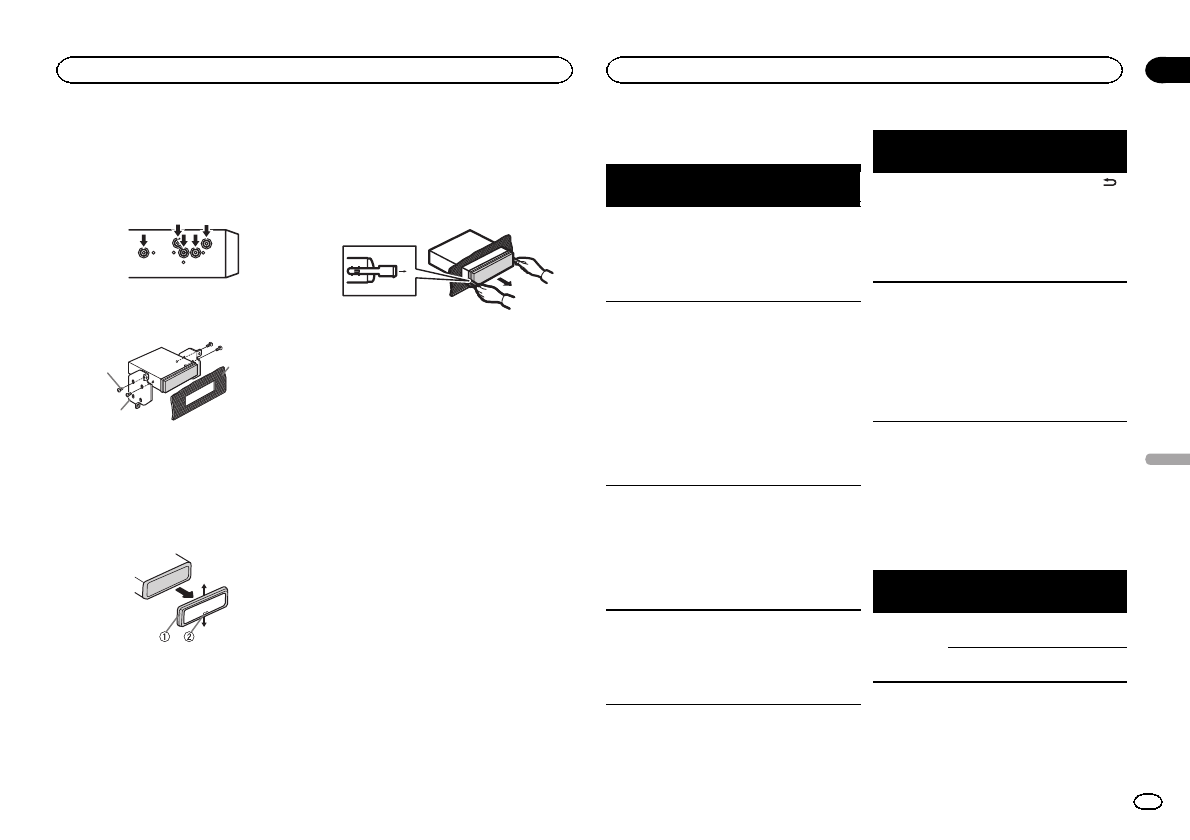 ①
②